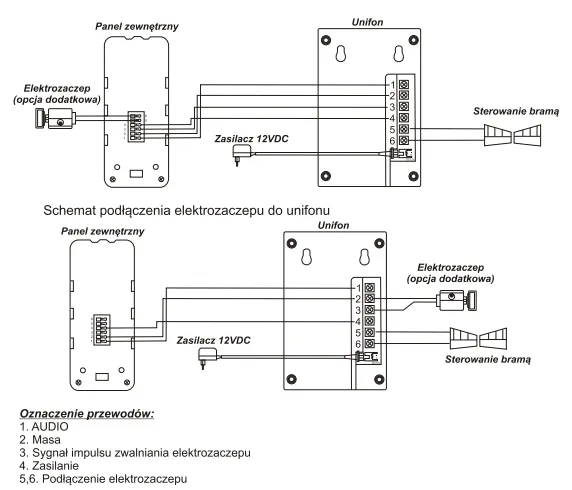 Panel zewnętrzny

Unifon

Elektrozaczep
(opcja dodatkowa)

1
2
3
4
5
6

Sterowanie bramą

Zasilacz 12VDC

Schemat podłączenia elektrozaczepu do unifonu

Panel zewnętrzny

Unifon

Elektrozaczep
(opcja dodatkowa)

1
2
3
4
5
6

Zasilacz 12VDC

Sterowanie bramą

Oznaczenie przewodów:
1. AUDIO
2. Masa
3. Sygnał impulsu zwalniania elektrozaczepu
4. Zasilanie
5,6. Podłączenie elektrozaczepu