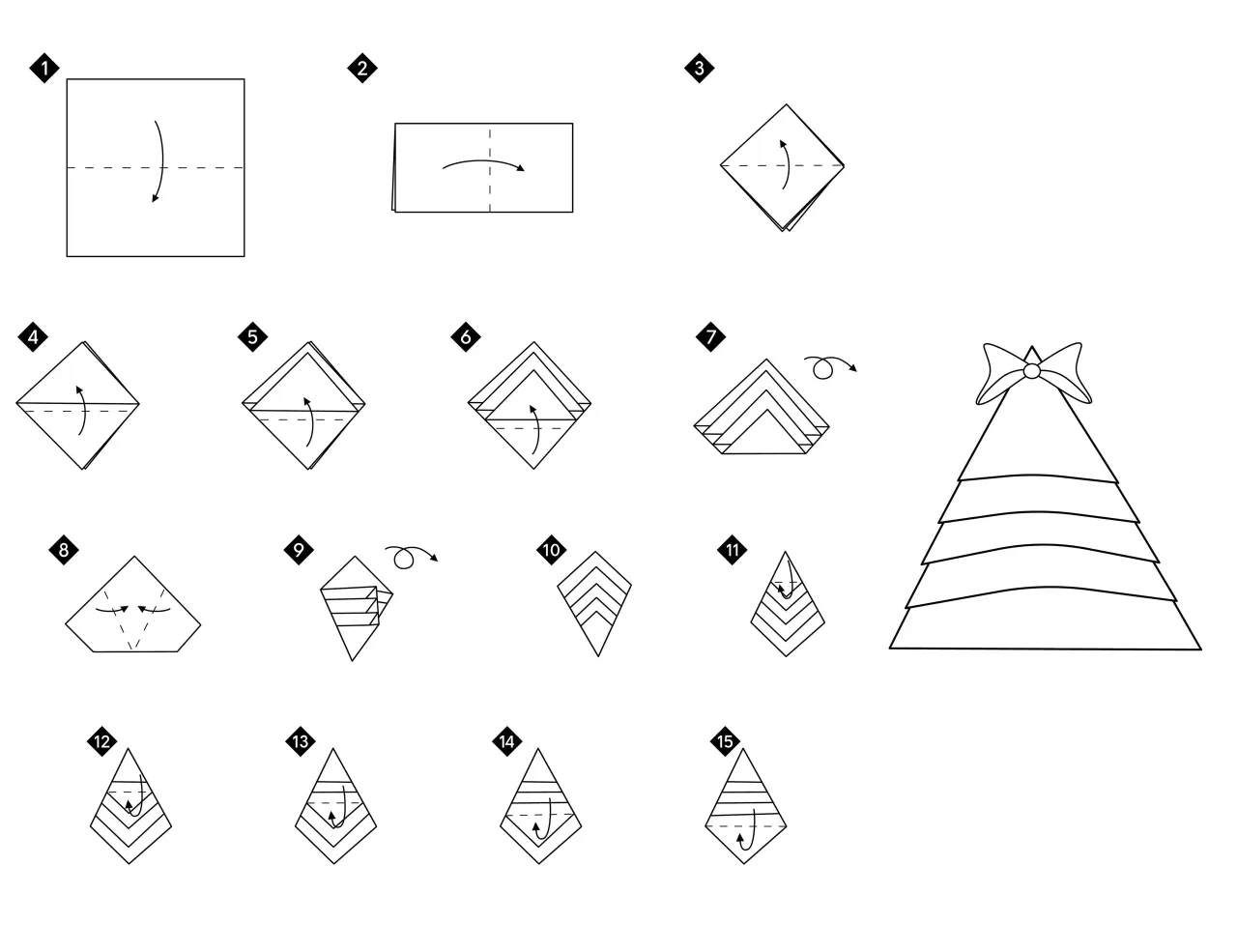 1
2
3
4
5
6
7
8
9
10
11
12
13
14
15