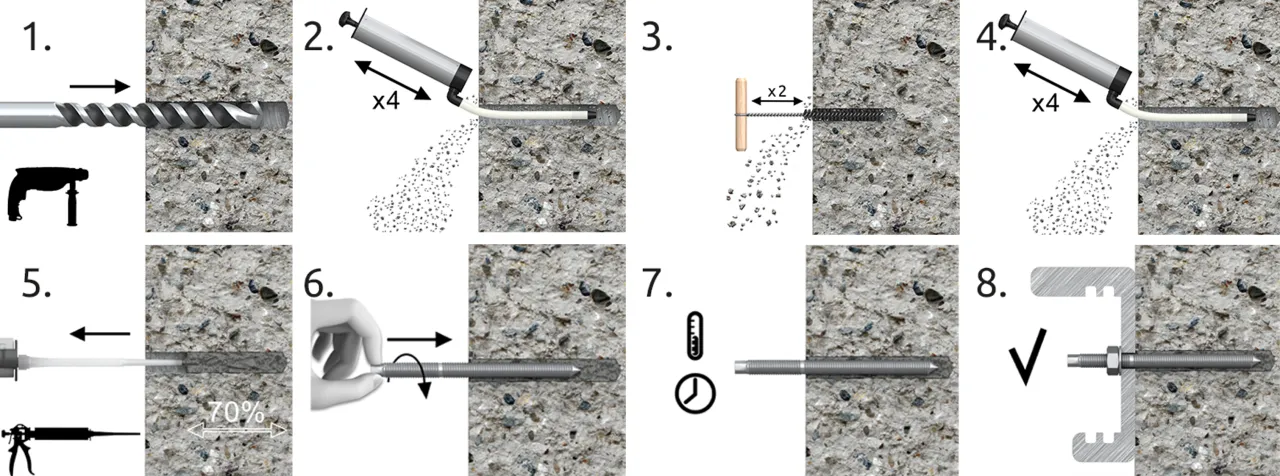 1.

2.

x4

3.

x2

4.

x4

5.

70%

6.

7.

8.