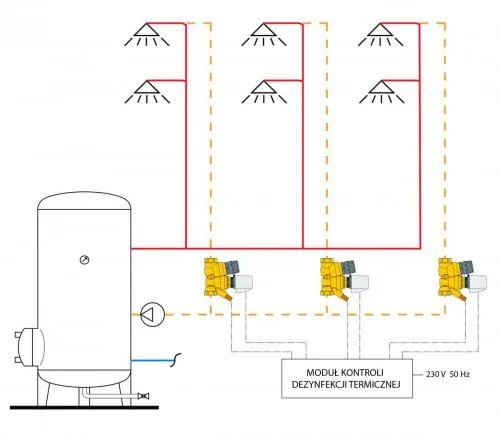 MODUŁ KONTROLI
DEZYNFEKCJI TERMICZNEJ

230 V 50 Hz