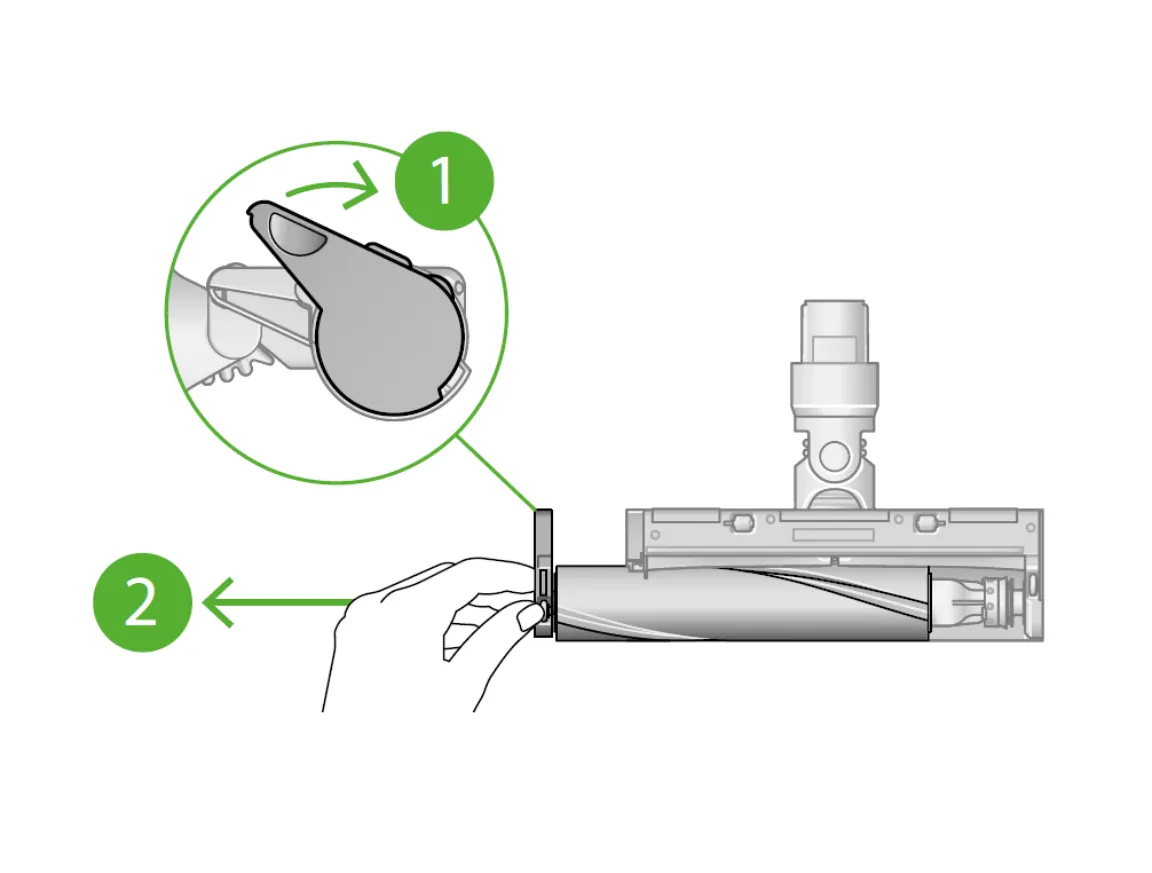 1

2