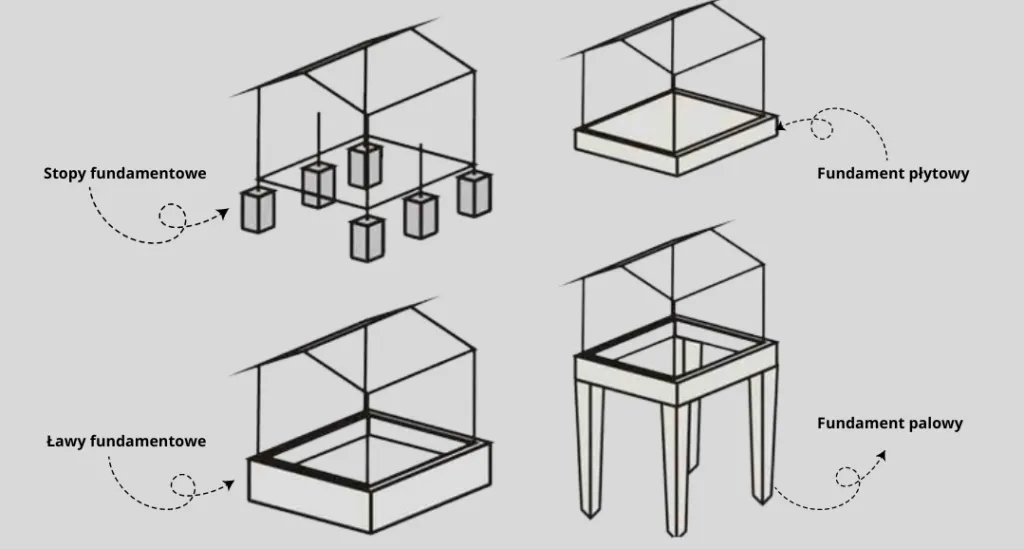 Stopy fundamentowe

Fundament płytowy

Ławy fundamentowe

Fundament palowy