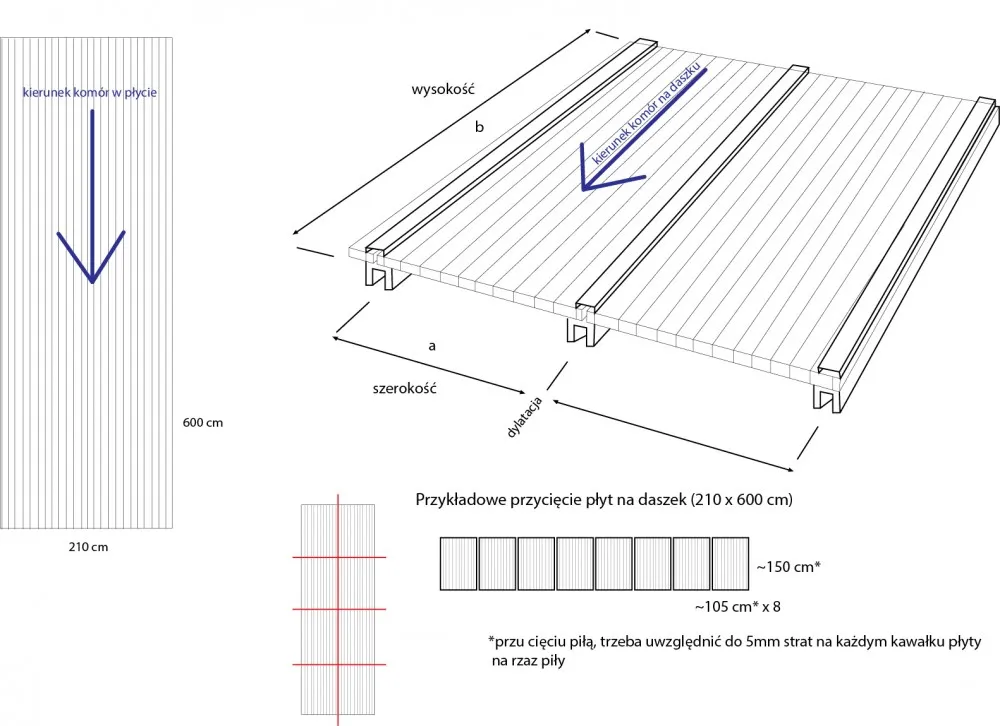 kierunek komór w płycie

600 cm

210 cm

wysokość

b

kierunek komór na daszku

a

szerokość

dylatacja

Przykładowe przycięcie płyt na daszek (210 x 600 cm)

~150 cm*

~105 cm* x 8

*przu cięciu piłą, trzeba uwzględnić do 5mm strat na każdym kawałku płyty na rzaz piły