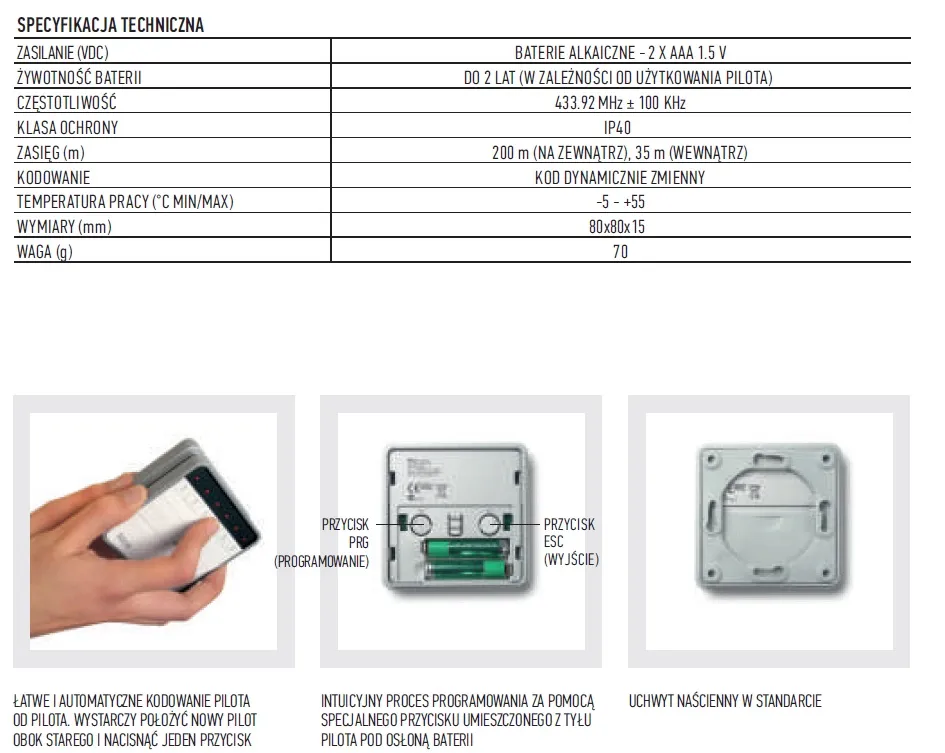 SPECYFIKACJA TECHNICZNA

| | |
|---|---|
| ZASILANIE (VDC) | BATERIE ALKAICZNE - 2 X AAA 1.5 V |
| ŻYWOTNOŚĆ BATERII | DO 2 LAT (W ZALEŻNOŚCI OD UŻYTKOWANIA PILOTA) |
| CZĘSTOTLIWOŚĆ | 433.92 MHz ± 100 KHz |
| KLASA OCHRONY | IP40 |
| ZASIĘG (m) | 200 m (NA ZEWNĄTRZ), 35 m (WEWNĄTRZ) |
| KODOWANIE | KOD DYNAMICZNIE ZMIENNY |
| TEMPERATURA PRACY (°C MIN/MAX) | -5 - +55 |
| WYMIARY (mm) | 80x80x15 |
| WAGA (g) | 70 |

PRZYCISK PRG (PROGRAMOWANIE)

PRZYCISK ESC (WYJŚCIE)

ŁATWE I AUTOMATYCZNE KODOWANIE PILOTA OD PILOTA. WYSTARCZY POŁOŻYĆ NOWY PILOT OBOK STAREGO I NACISNĄĆ JEDEN PRZYCISK

INTUICYJNY PROCES PROGRAMOWANIA ZA POMOCĄ SPECJALNEGO PRZYCISKU UMIESZCZONEGO Z TYŁU PILOTA POD OSŁONĄ BATERII

UCHWYT NAŚCIENNY W STANDARCIE