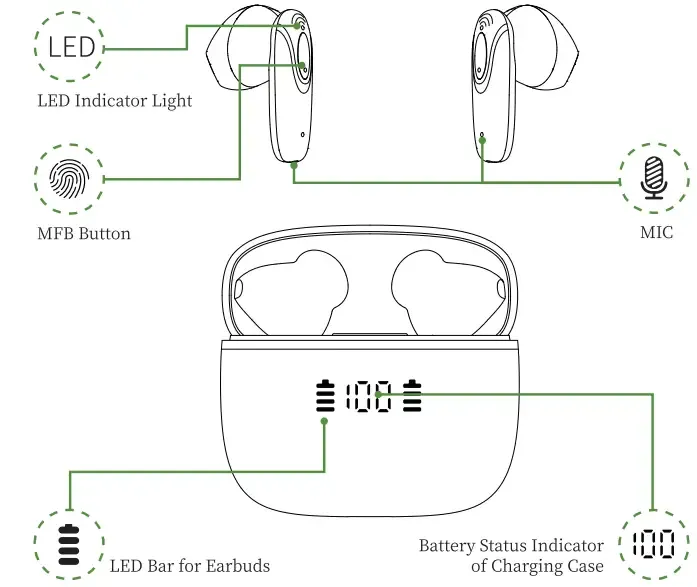 LED

LED Indicator Light

MFB Button

MIC

100

LED Bar for Earbuds

Battery Status Indicator of Charging Case

100