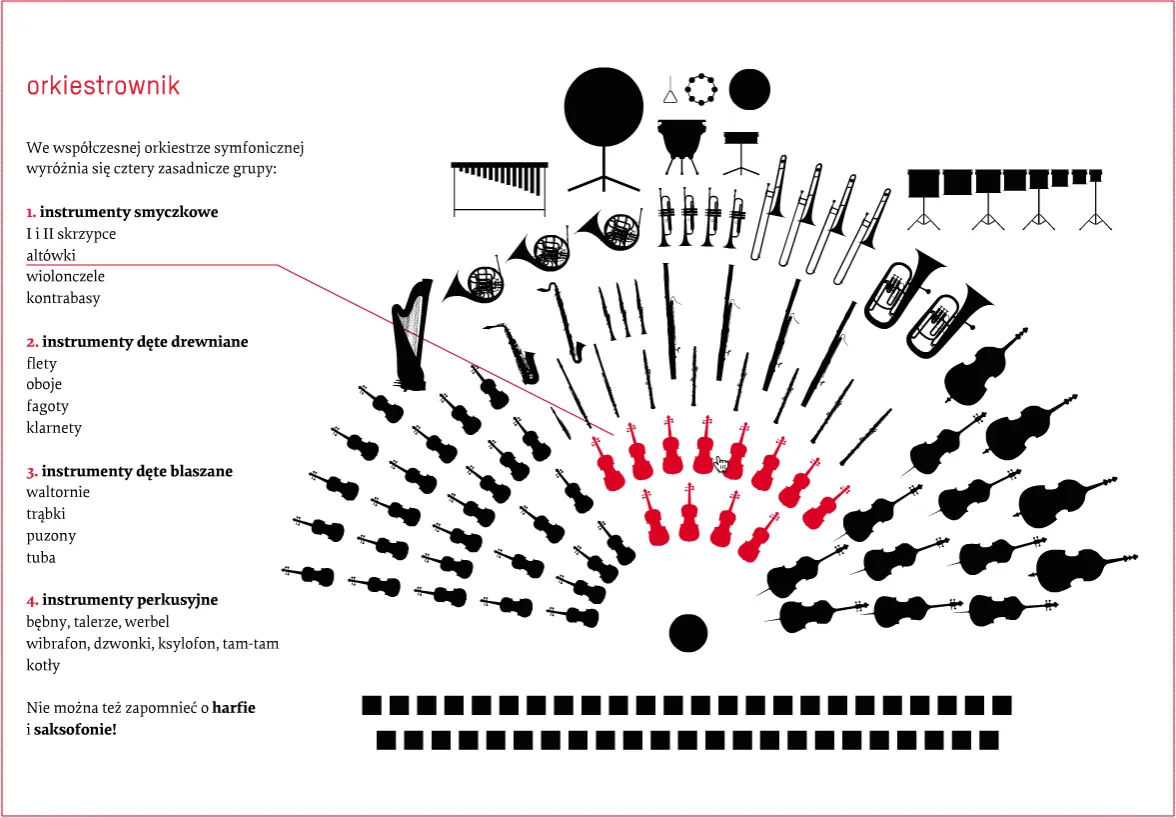 orkiestrownik

We współczesnej orkiestrze symfonicznej wyróżnia się cztery zasadnicze grupy:

1. instrumenty smyczkowe
I i II skrzypce
altówki
wiolonczele
kontrabasy

2. instrumenty dęte drewniane
flety
oboje
fagoty
klarnety

3. instrumenty dęte blaszane
waltornie
trąbki
puzony
tuba

4. instrumenty perkusyjne
bębny, talerze, werbel
wibrafon, dzwonki, ksylofon, tam-tam
kotły

Nie można też zapomnieć o harfie i saksofonie!