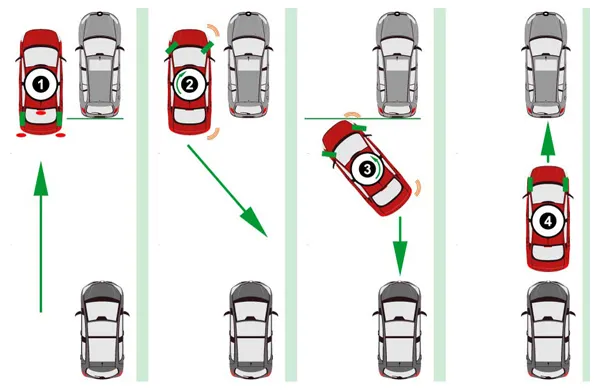 1
2
3
4