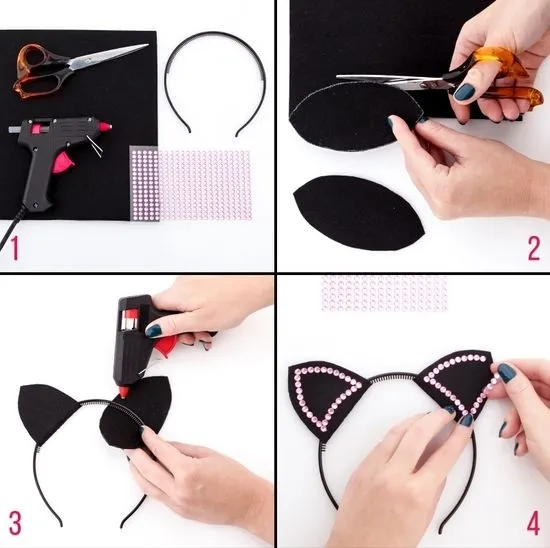 1

2

3

4