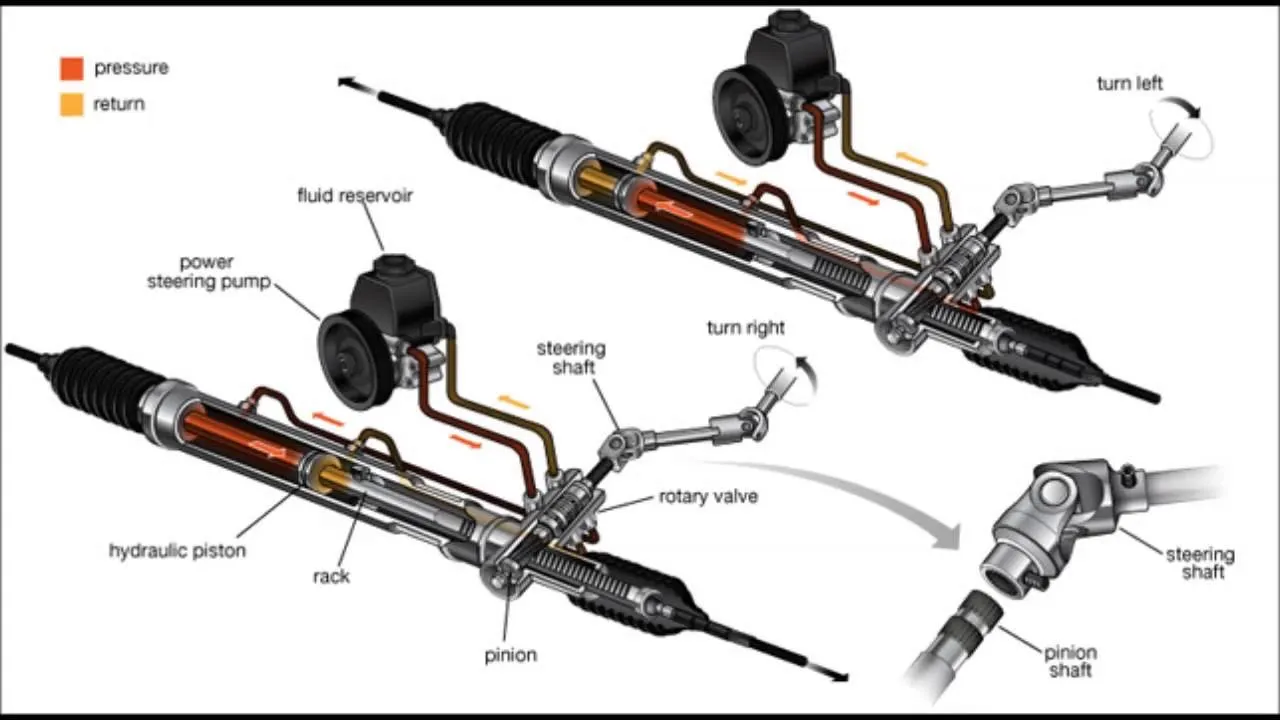 pressure
return

turn left

fluid reservoir

power steering pump

steering shaft

turn right

rotary valve

hydraulic piston

rack

pinion

steering shaft

pinion shaft