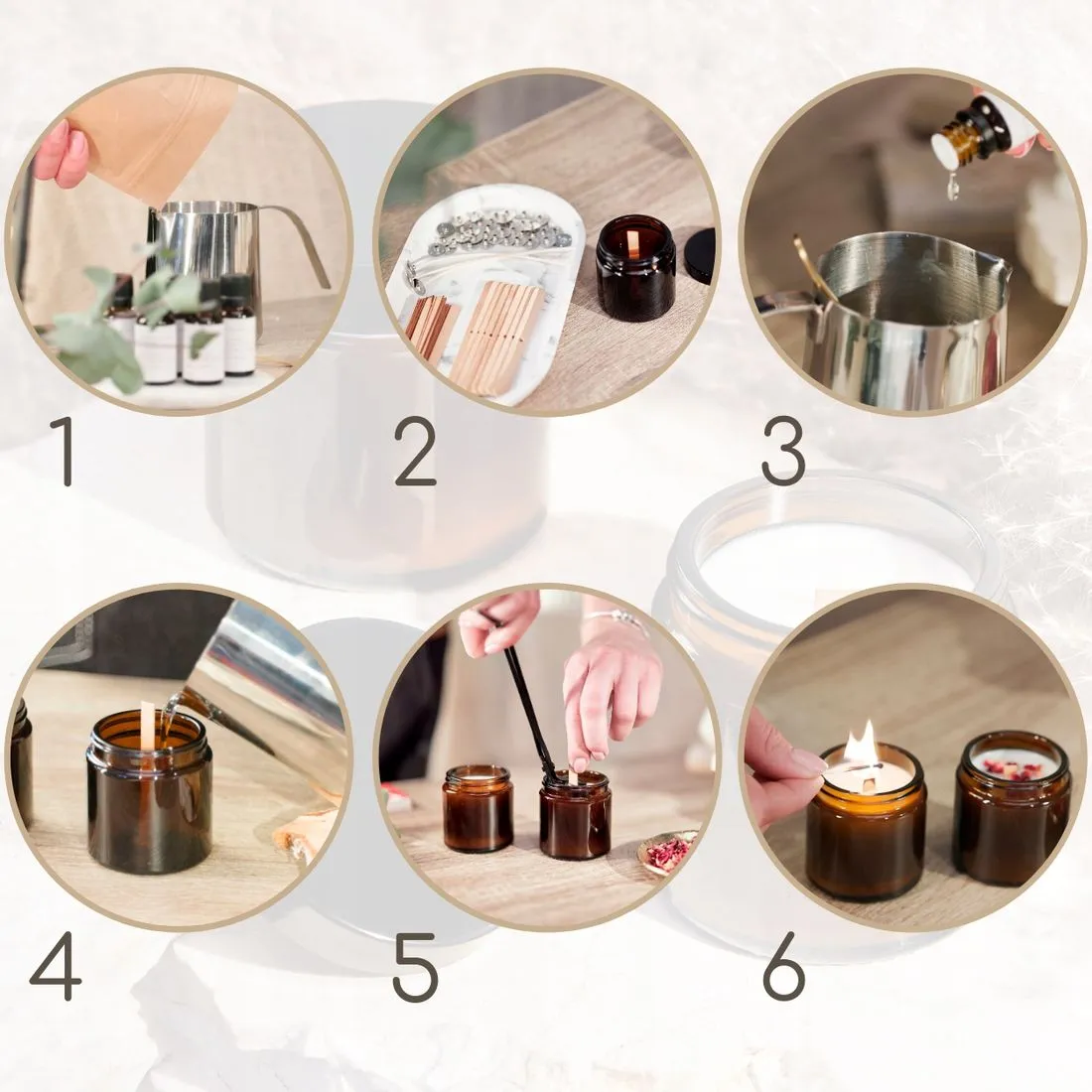 1

2

3

4

5

6