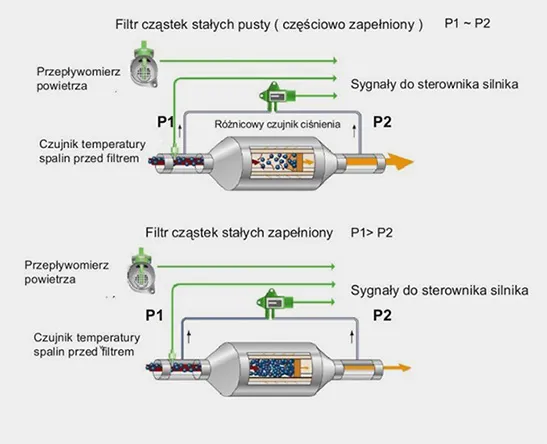 Filtr cząstek stałych pusty ( częściowo zapełniony ) P1 ~ P2

Przepływomierz powietrza

Sygnały do sterownika silnika

P1

Różnicowy czujnik ciśnienia

P2

Czujnik temperatury spalin przed filtrem

Filtr cząstek stałych zapełniony P1> P2

Przepływomierz powietrza

Sygnały do sterownika silnika

P1

P2

Czujnik temperatury spalin przed filtrem