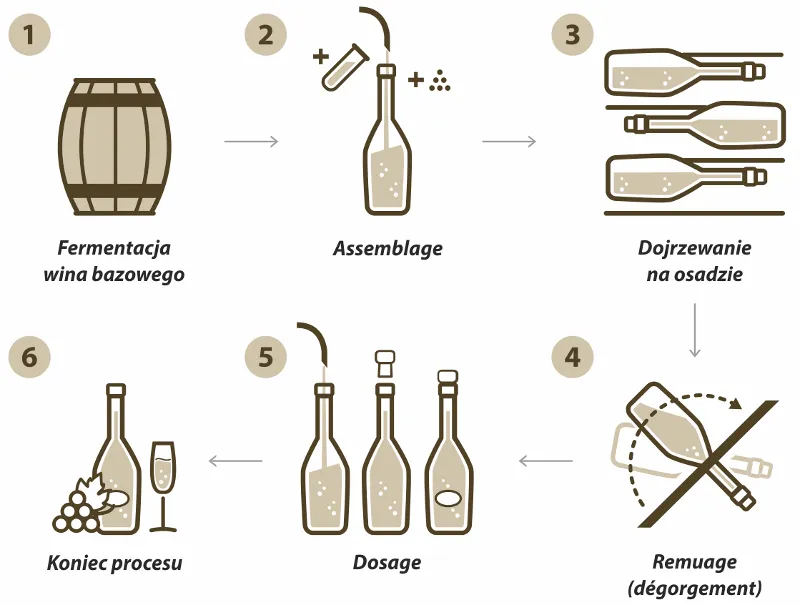 1

Fermentacja wina bazowego

2

Assemblage

3

Dojrzewanie na osadzie

4

Remuage (dégorgement)

5

Dosage

6

Koniec procesu