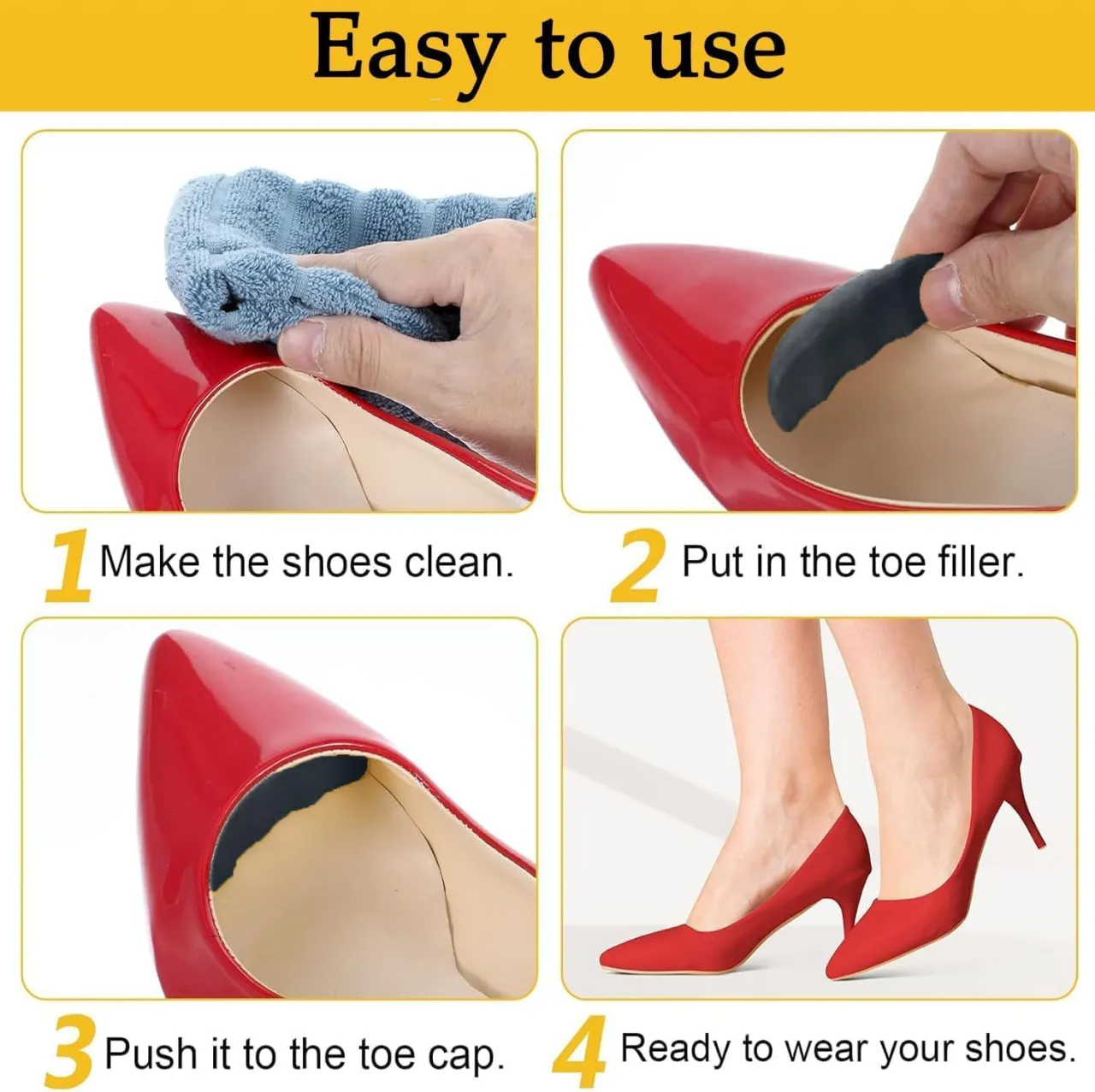 Easy to use

1 Make the shoes clean.

2 Put in the toe filler.

3 Push it to the toe cap.

4 Ready to wear your shoes.