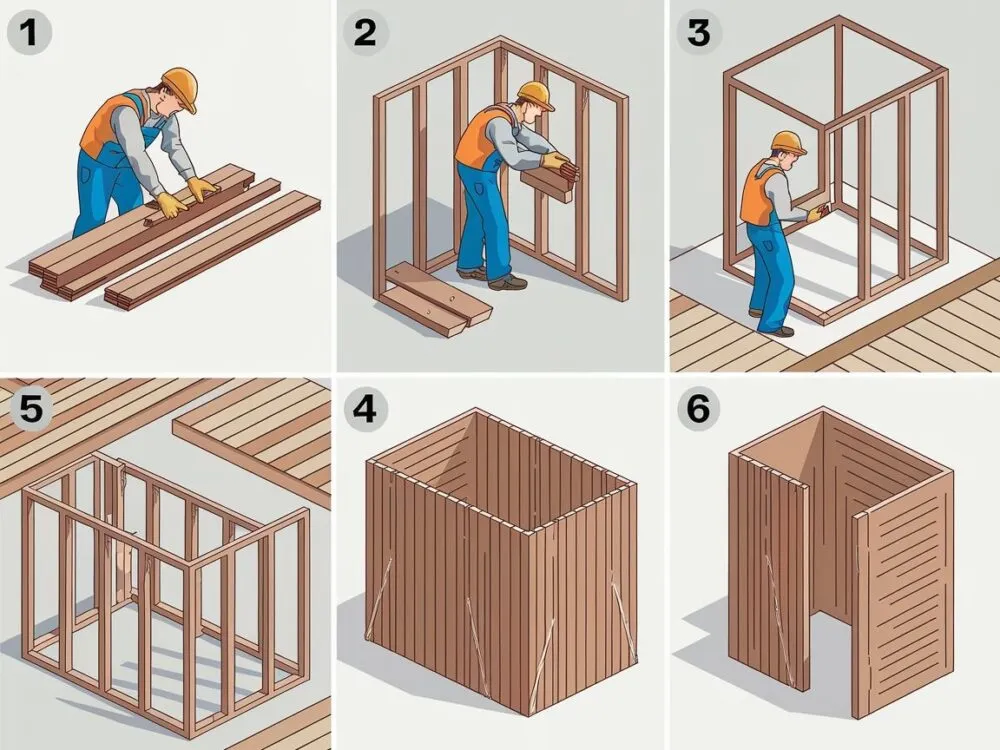 1

2

3

5

4

6