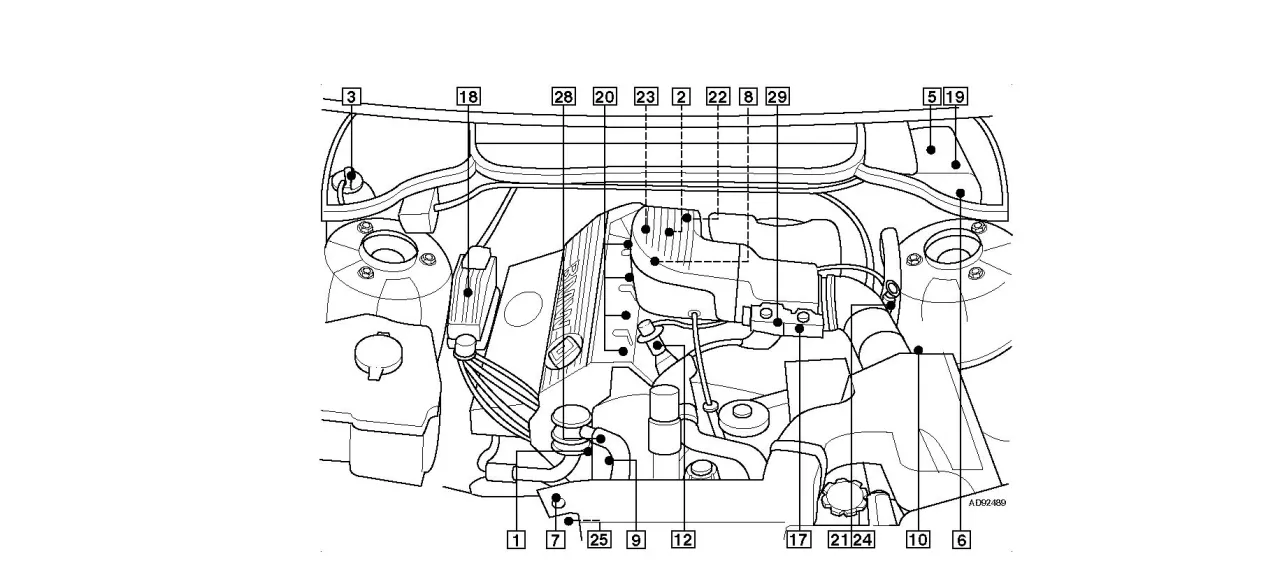 3
18
28
20
23
2
22
8
29
5
19

BMW

AD92489

1
7
25
9
12
17
21
24
10
6