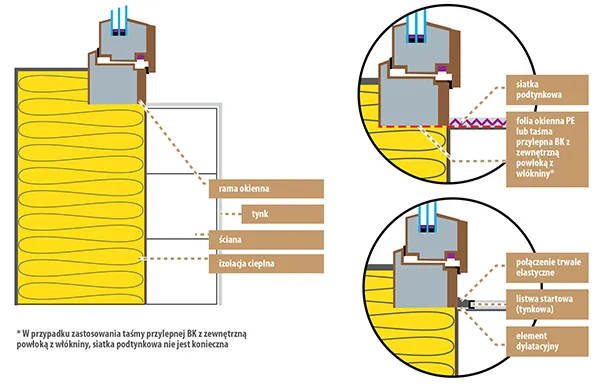 rama okienna

tynk

ściana

izolacja cieplna

* W przypadku zastosowania taśmy przylepnej BK z zewnętrzną powłoką z włókniny, siatka podtynkowa nie jest konieczna

siatka podtynkowa

folia okienna PE lub taśma przylepna BK z zewnętrzną powłoką z włókniny*

połączenie trwale elastyczne

listwa startowa (tynkowa)

element dylatacyjny