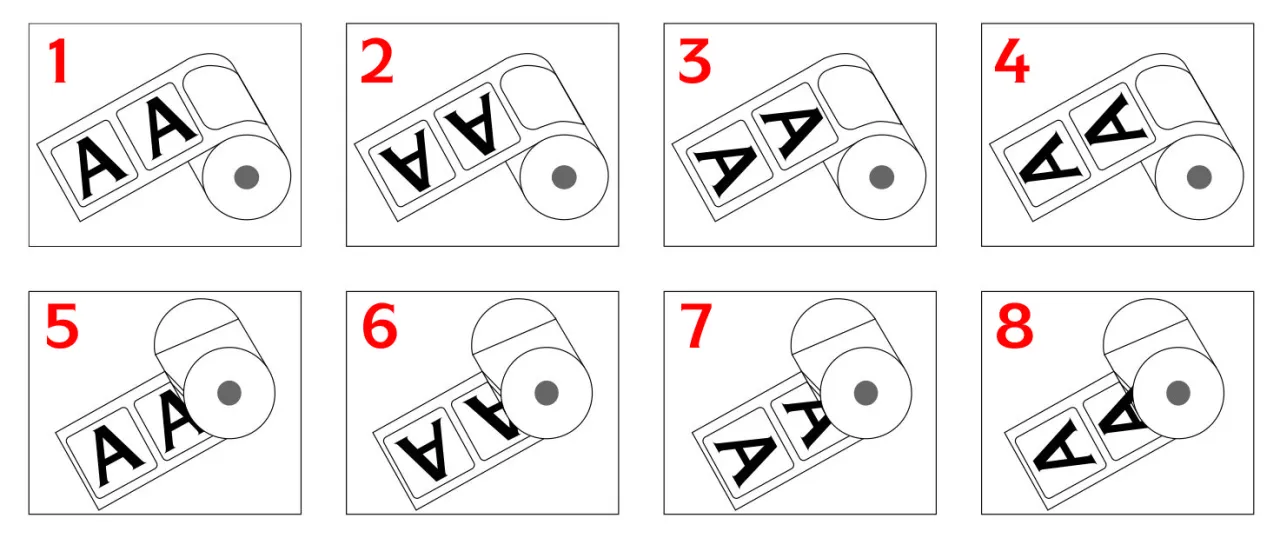 1
A A

2
A A

3
A A

4
A A

5
A A

6
A A

7
A A

8
A A