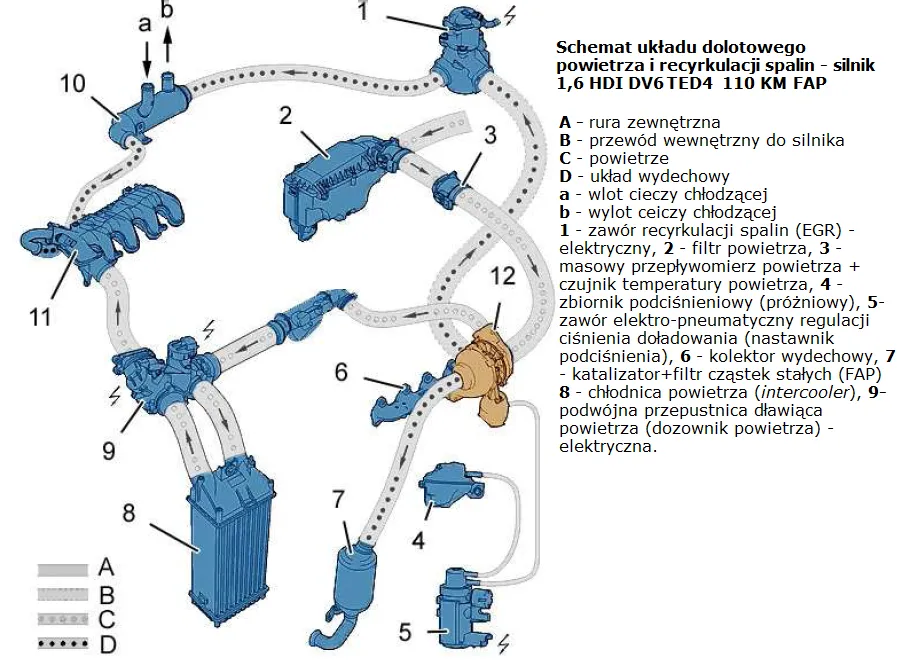 a b 1 10 2 3 11 12 6 9 8 7 4 5 A B C D

Schemat układu dolotowego powietrza i recyrkulacji spalin - silnik 1,6 HDI DV6TED4 110 KM FAP

A - rura zewnętrzna
B - przewód wewnętrzny do silnika
C - powietrze
D - układ wydechowy
a - wlot cieczy chłodzącej
b - wylot ceiczy chłodzącej
1 - zawór recyrkulacji spalin (EGR) - elektryczny, 2 - filtr powietrza, 3 - masowy przepływomierz powietrza + czujnik temperatury powietrza, 4 - zbiornik podciśnieniowy (próżniowy), 5- zawór elektro-pneumatyczny regulacji ciśnienia doładowania (nastawnik podciśnienia), 6 - kolektor wydechowy, 7 - katalizator+filtr cząstek stałych (FAP) 8 - chłodnica powietrza (intercooler), 9- podwójna przepustnica dławiąca powietrza (dozownik powietrza) - elektryczna.