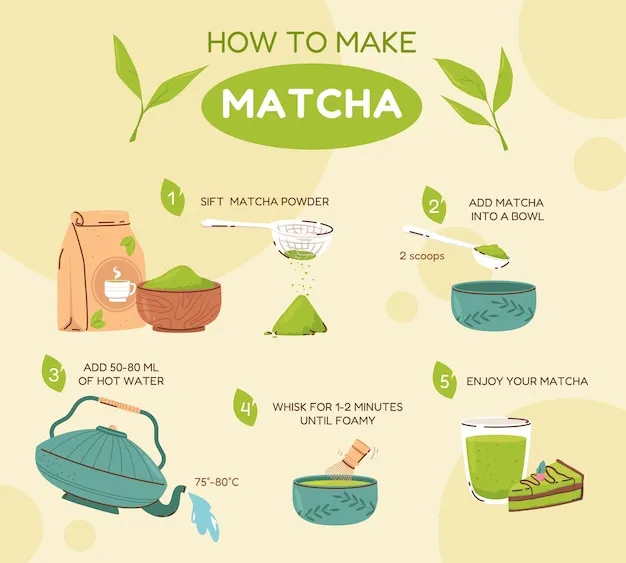 HOW TO MAKE

MATCHA

1 SIFT MATCHA POWDER

2 ADD MATCHA INTO A BOWL

2 scoops

3 ADD 50-80 ML OF HOT WATER

75°-80°C

4 WHISK FOR 1-2 MINUTES UNTIL FOAMY

5 ENJOY YOUR MATCHA