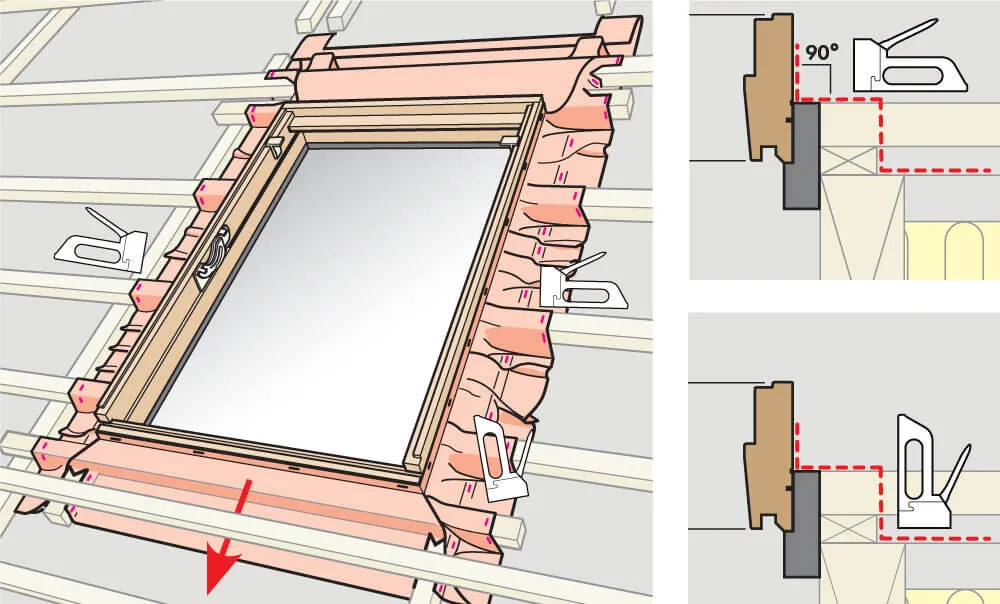 90°