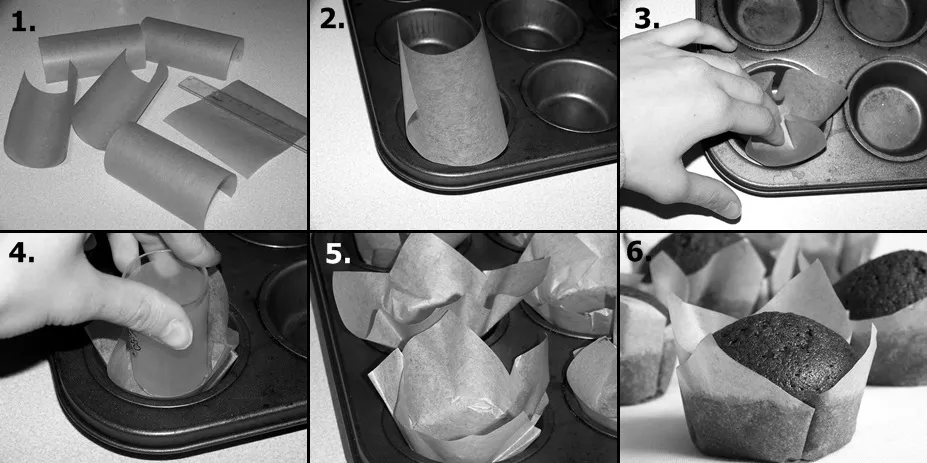 1.

2.

3.

4.

5.

6.