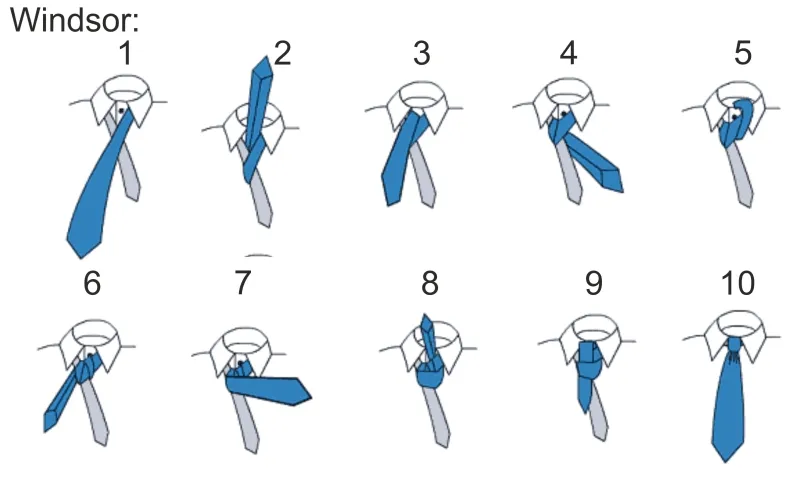 Windsor:
1 2 3 4 5
6 7 8 9 10