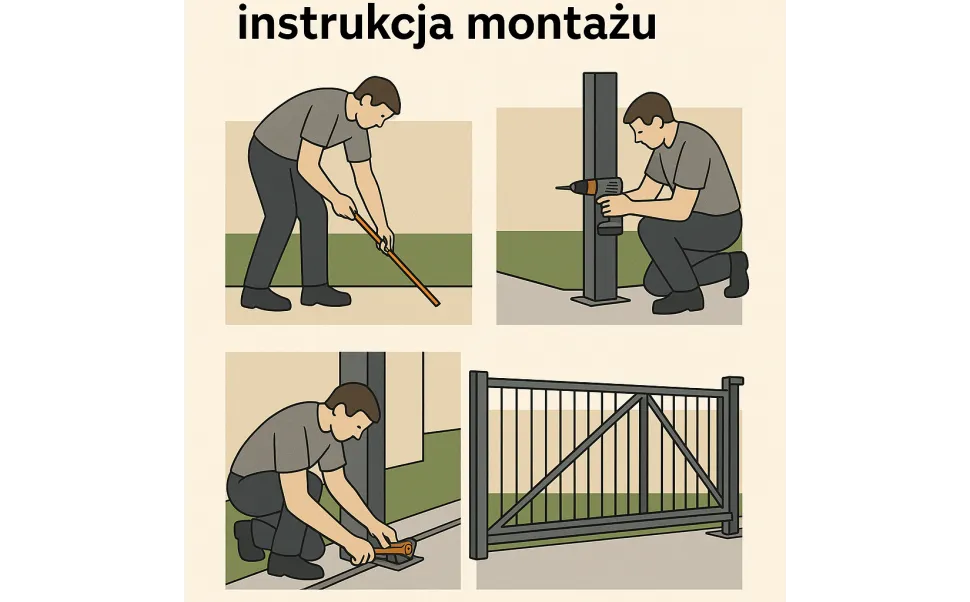 instrukcja montażu