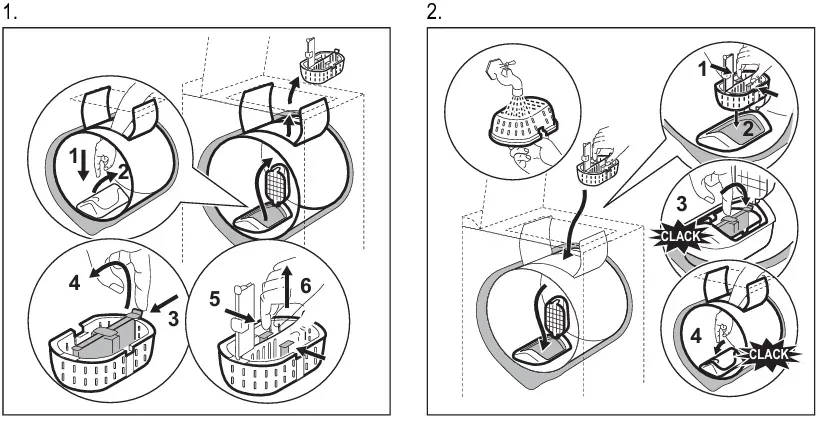 1.

1
2
4
3
5
6

2.

1
2
3
CLACK
4
CLACK