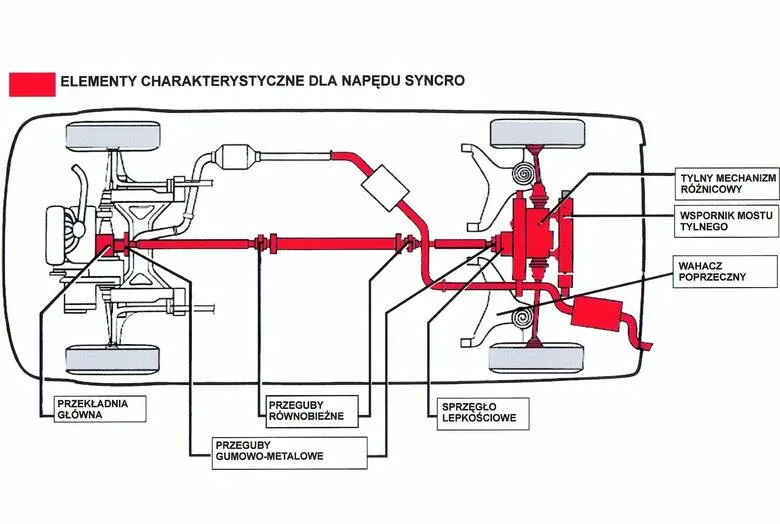 ELEMENTY CHARAKTERYSTYCZNE DLA NAPĘDU SYNCRO

TYLNY MECHANIZM RÓŻNICOWY

WSPORNIK MOSTU TYLNEGO

WAHACZ POPRZECZNY

PRZEKŁADNIA GŁÓWNA

PRZEGUBY RÓWNOBIEŻNE

SPRZĘGŁO LEPKOŚCIOWE

PRZEGUBY GUMOWO-METALOWE