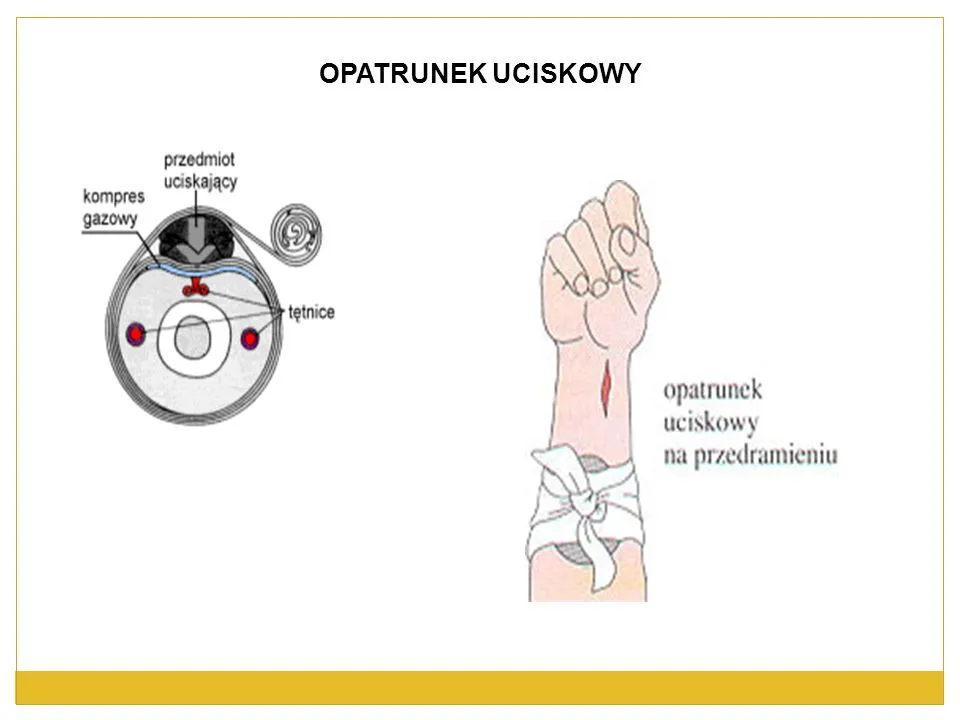 OPATRUNEK UCISKOWY

przedmiot uciskający

kompres gazowy

tętnice

opatrunek uciskowy na przedramieniu