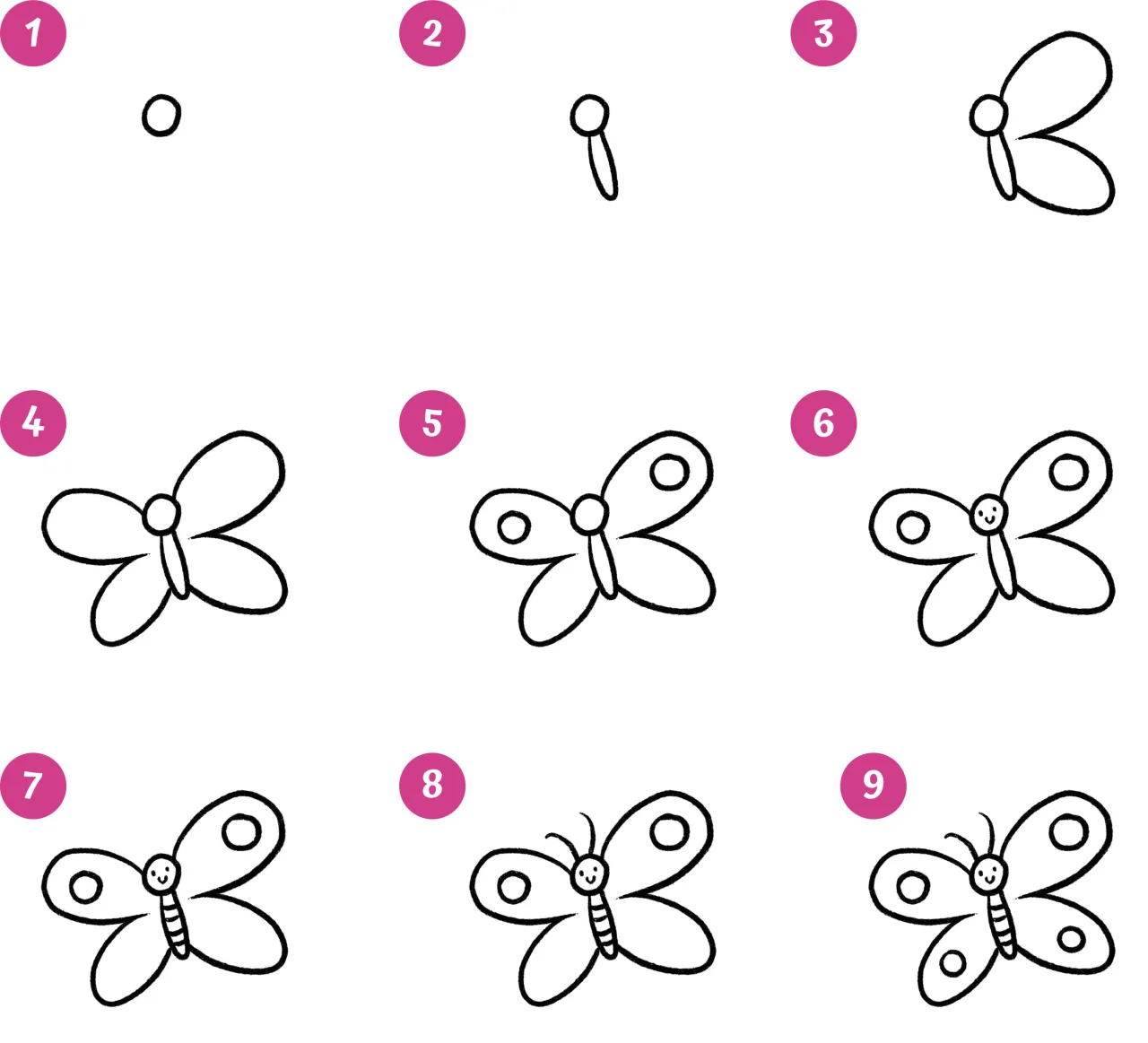 1
2
3
4
5
6
7
8
9