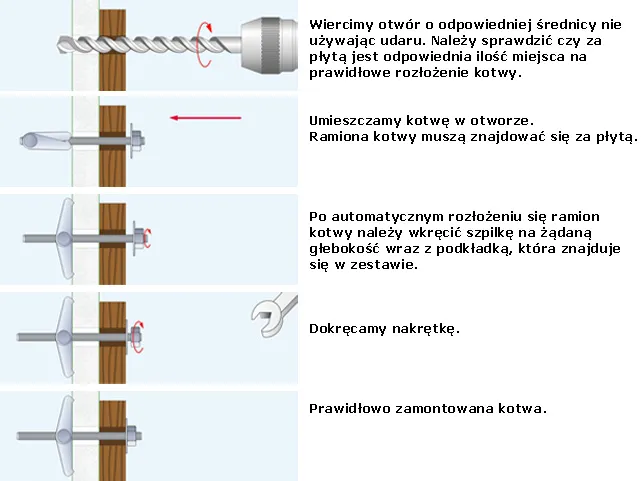 Wiercimy otwór o odpowiedniej średnicy nie używając udaru. Należy sprawdzić czy za płytą jest odpowiednia ilość miejsca na prawidłowe rozłożenie kotwy.

Umieszczamy kotwę w otworze.
Ramiona kotwy muszą znajdować się za płytą.

Po automatycznym rozłożeniu się ramion kotwy należy wkręcić szpilkę na żądaną głebokość wraz z podkładką, która znajduje się w zestawie.

Dokręcamy nakrętkę.

Prawidłowo zamontowana kotwa.