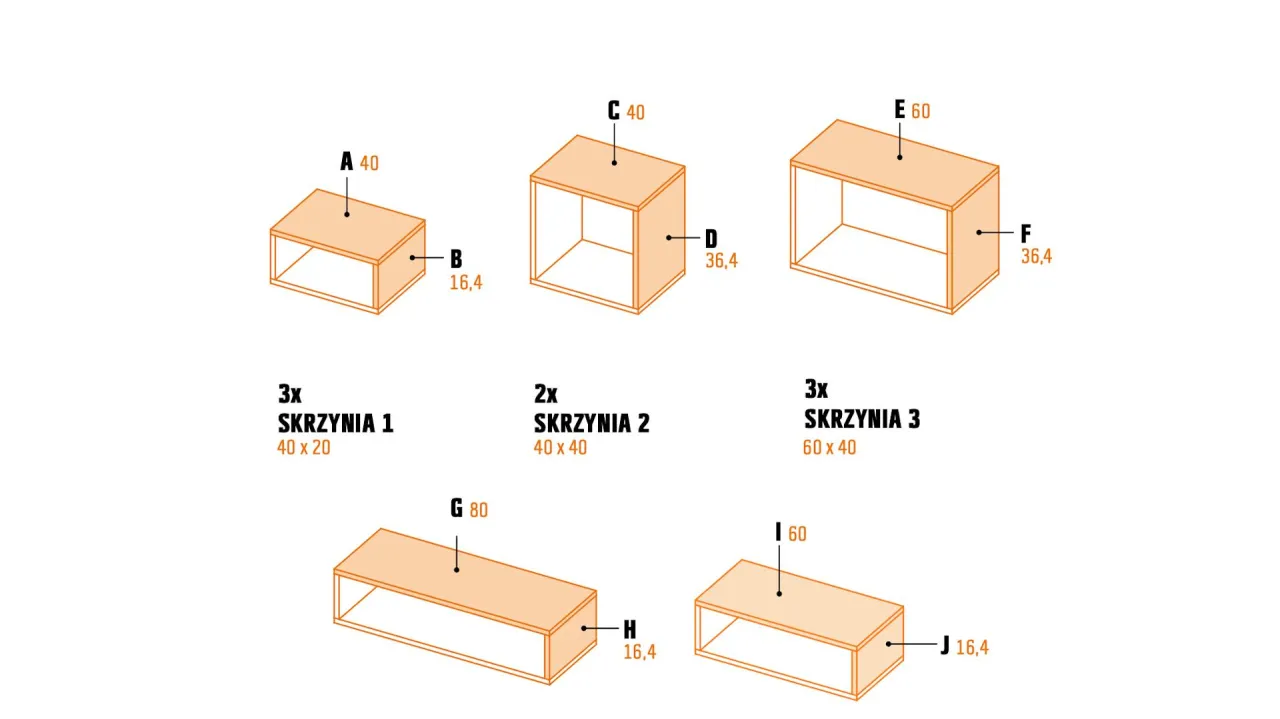 A 40

B
16,4

C 40

D
36,4

E 60

F
36,4

3x
SKRZYNIA 1
40 x 20

2x
SKRZYNIA 2
40 x 40

3x
SKRZYNIA 3
60 x 40

G 80

H
16,4

I 60

J 16,4