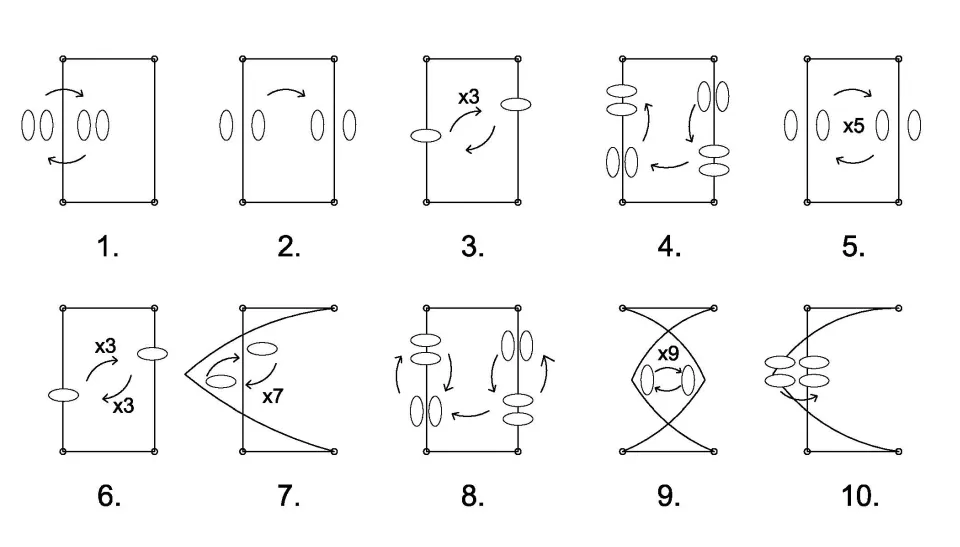 x3

x5

1.

2.

3.

4.

5.

x3

x3

x7

x9

6.

7.

8.

9.

10.