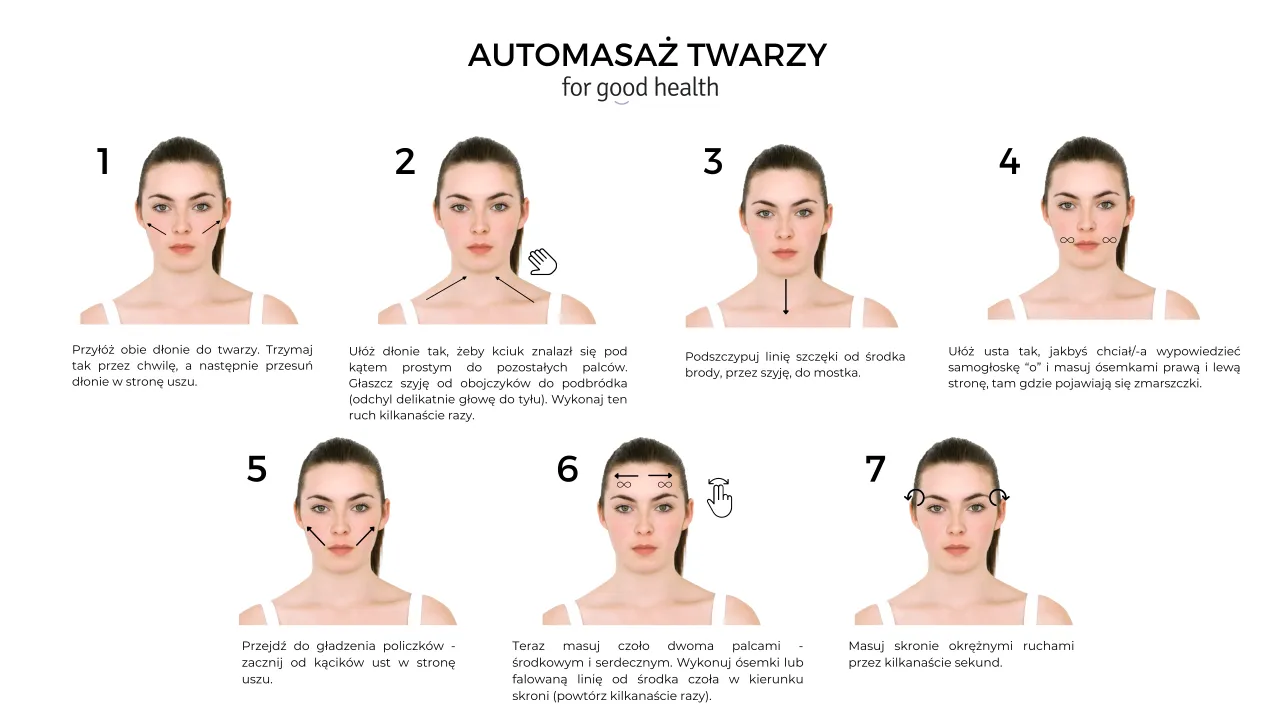 AUTOMASAŻ TWARZY
for good health

1

Przyłóż obie dłonie do twarzy. Trzymaj tak przez chwilę, a następnie przesuń dłonie w stronę uszu.

2

Ułóż dłonie tak, żeby kciuk znalazł się pod kątem prostym do pozostałych palców. Głaszcz szyję od obojczyków do podbródka (odchyl delikatnie głowę do tyłu). Wykonaj ten ruch kilkanaście razy.

3

Podszczypuj linię szczęki od środka brody, przez szyję, do mostka.

4

Ułóż usta tak, jakbyś chciał/-a wypowiedzieć samogłoskę "o" i masuj ósemkami prawą i lewą stronę, tam gdzie pojawiają się zmarszczki.

5

Przejdź do gładzenia policzków - zacznij od kącików ust w stronę uszu.

6

Teraz masuj czoło dwoma palcami - środkowym i serdecznym. Wykonuj ósemki lub falowaną linię od środka czoła w kierunku skroni (powtórz kilkanaście razy).

7

Masuj skronie okrężnymi ruchami przez kilkanaście sekund.