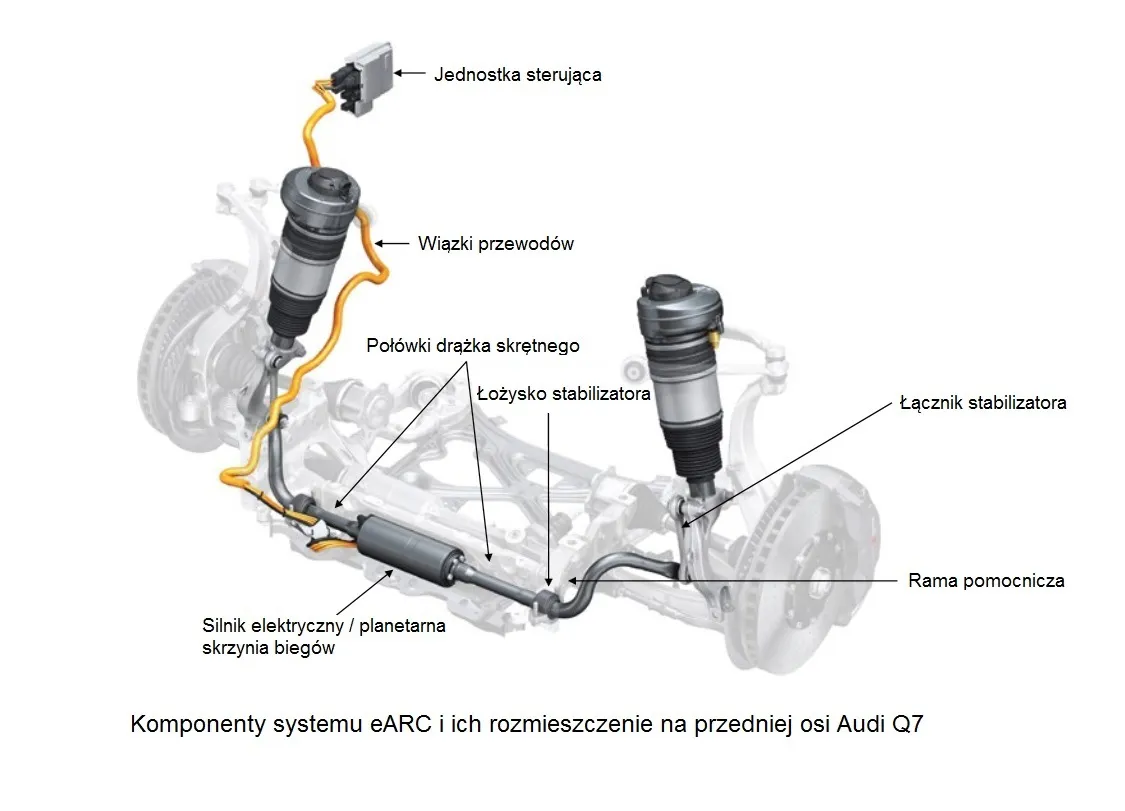 Jednostka sterująca

Wiązki przewodów

Połówki drążka skrętnego

Łożysko stabilizatora

Łącznik stabilizatora

Rama pomocnicza

Silnik elektryczny / planetarna skrzynia biegów

Komponenty systemu eARC i ich rozmieszczenie na przedniej osi Audi Q7