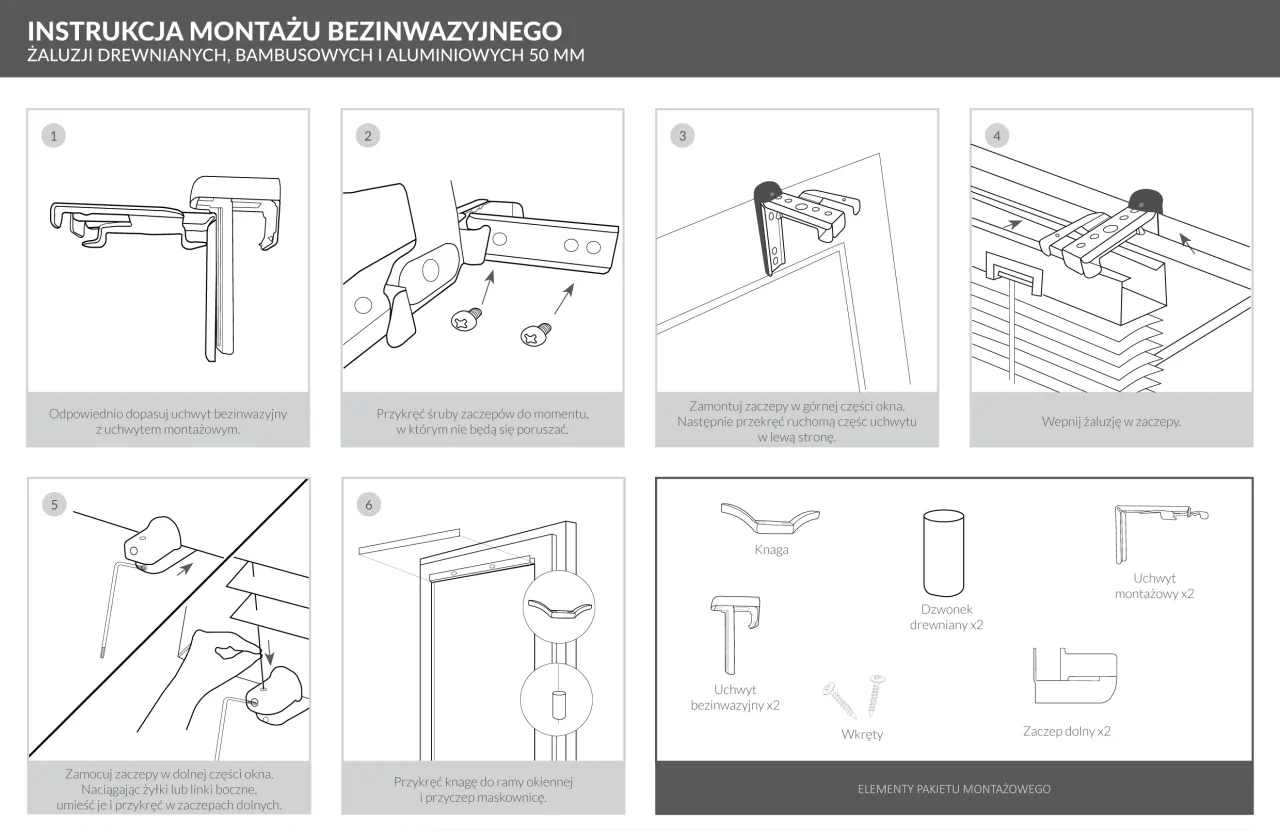 INSTRUKCJA MONTAŻU BEZINWAZYJNEGO
ŻALUZJI DREWNIANYCH, BAMBUSOWYCH I ALUMINIOWYCH 50 MM

1

Odpowiednio dopasuj uchwyt bezinwazyjny z uchwytem montażowym.

2

Przykręć śruby zaczepów do momentu, w którym nie będą się poruszać.

3

Zamontuj zaczepy w górnej części okna. Następnie przekręć ruchomą część uchwytu w lewą stronę.

4

Wepnij żaluzję w zaczepy.

5

Zamocuj zaczepy w dolnej części okna. Naciągając żyłki lub linki boczne, umieść je i przykręć w zaczepach dolnych.

6

Przykręć knagę do ramy okiennej i przyczep maskownicę.

Knaga

Dzwonek drewniany x2

Uchwyt montażowy x2

Uchwyt bezinwazyjny x2

Wkręty

Zaczep dolny x2

ELEMENTY PAKIETU MONTAŻOWEGO