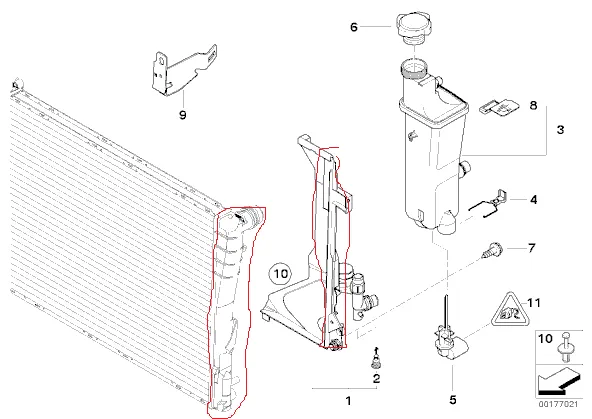 6
9
8
3
4
7
10
11
10
2
1
5
00177021