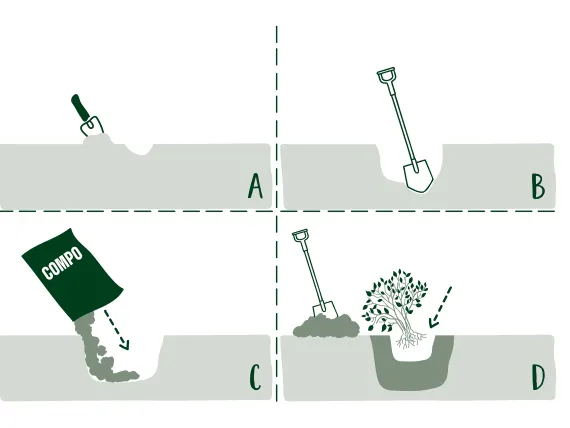 A

B

COMPO

C

D