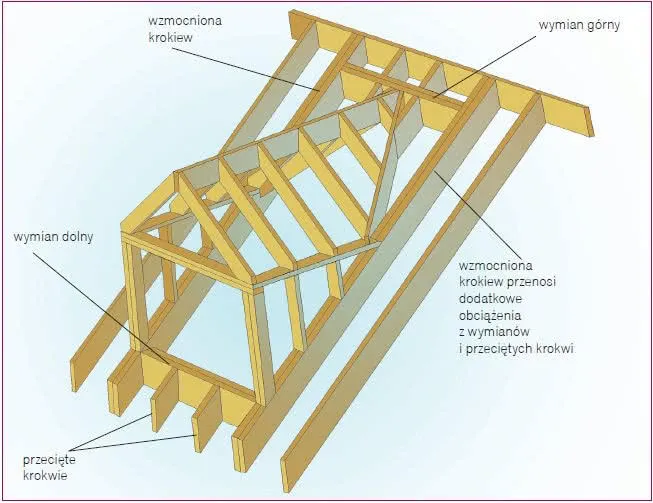 wzmocniona krokiew

wymian górny

wymian dolny

wzmocniona krokiew przenosi dodatkowe obciążenia z wymianów i przeciętych krokwi

przecięte krokwie