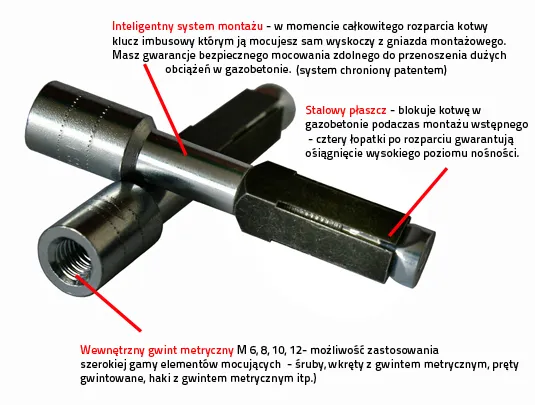 Inteligentny system montażu - w momencie całkowitego rozparcia kotwy klucz imbusowy którym ją mocujesz sam wyskoczy z gniazda montażowego. Masz gwarancje bezpiecznego mocowania zdolnego do przenoszenia dużych obciążeń w gazobetonie. (system chroniony patentem)

Stalowy płaszcz - blokuje kotwę w gazobetonie podaczas montażu wstępnego - cztery łopatki po rozparciu gwarantują osiągnięcie wysokiego poziomu nośności.

Wewnętrzny gwint metryczny M 6, 8, 10, 12- możliwość zastosowania szerokiej gamy elementów mocujących - śruby, wkręty z gwintem metrycznym, pręty gwintowane, haki z gwintem metrycznym itp.)