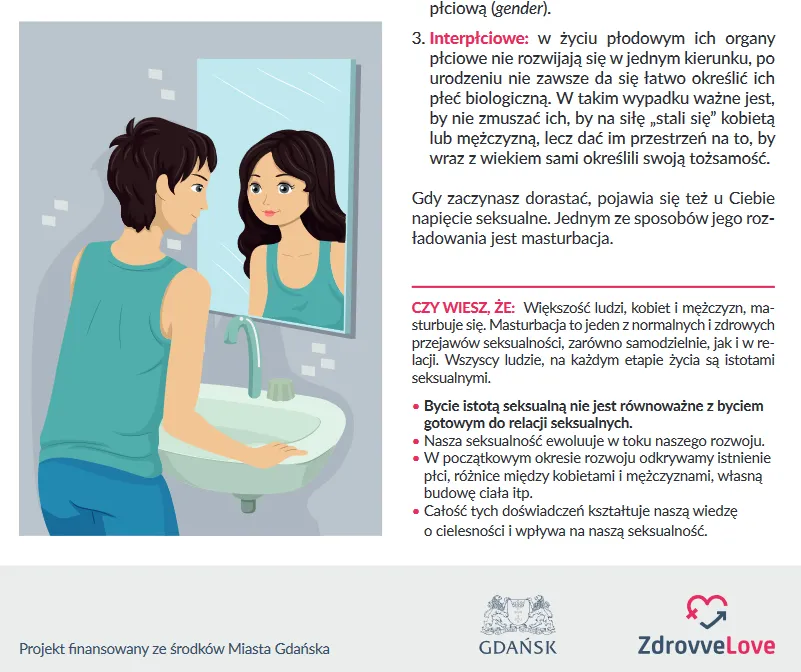 płciową (gender).

3. Interpłciowe: w życiu płodowym ich organy płciowe nie rozwijają się w jednym kierunku, po urodzeniu nie zawsze da się łatwo określić ich płeć biologiczną. W takim wypadku ważne jest, by nie zmuszać ich, by na siłę „stali się” kobietą lub mężczyzną, lecz dać im przestrzeń na to, by wraz z wiekiem sami określili swoją tożsamość.

Gdy zaczynasz dorastać, pojawia się też u Ciebie napięcie seksualne. Jednym ze sposobów jego rozładowania jest masturbacja.

CZY WIESZ, ŻE: Większość ludzi, kobiet i mężczyzn, masturbuje się. Masturbacja to jeden z normalnych i zdrowych przejawów seksualności, zarówno samodzielnie, jak i w relacji. Wszyscy ludzie, na każdym etapie życia są istotami seksualnymi.

• Bycie istotą seksualną nie jest równoważne z byciem gotowym do relacji seksualnych.
• Nasza seksualność ewoluuje w toku naszego rozwoju.
• W początkowym okresie rozwoju odkrywamy istnienie płci, różnice między kobietami i mężczyznami, własną budowę ciała itp.
• Całość tych doświadczeń kształtuje naszą wiedzę o cielesności i wpływa na naszą seksualność.

Projekt finansowany ze środków Miasta Gdańska

GDAŃSK

ZdrovveLove