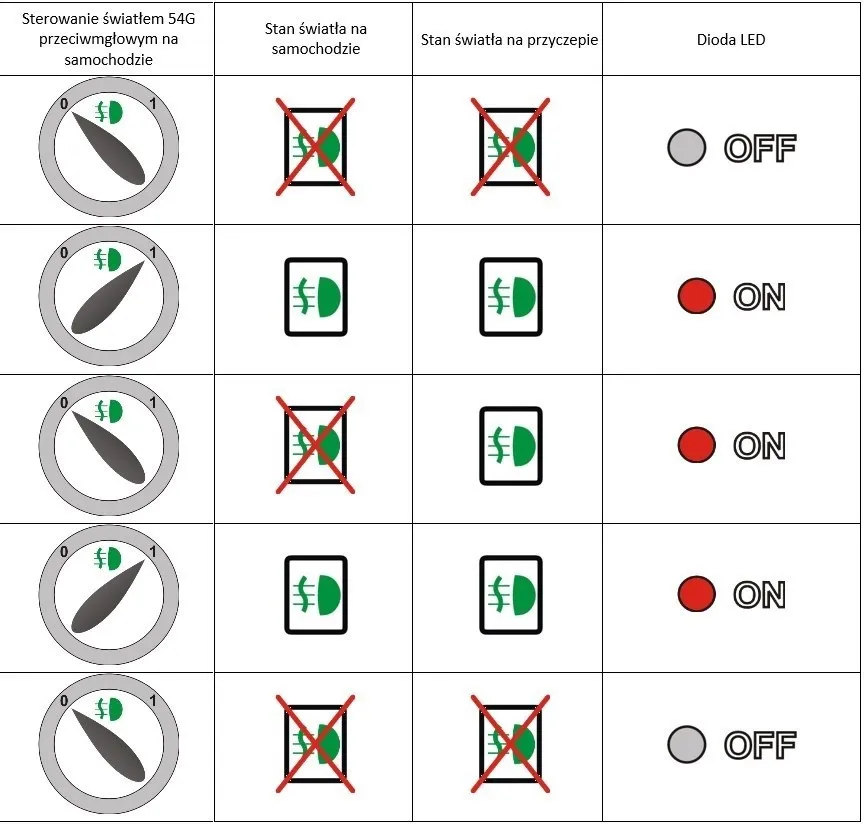 | Sterowanie światłem 54G przeciwmgłowym na samochodzie | Stan światła na samochodzie | Stan światła na przyczepie | Dioda LED |
|---|---|---|---|
| 0 1 | | | OFF |
| 0 1 | | | ON |
| 0 1 | | | ON |
| 0 1 | | | ON |
| 0 1 | | | OFF |