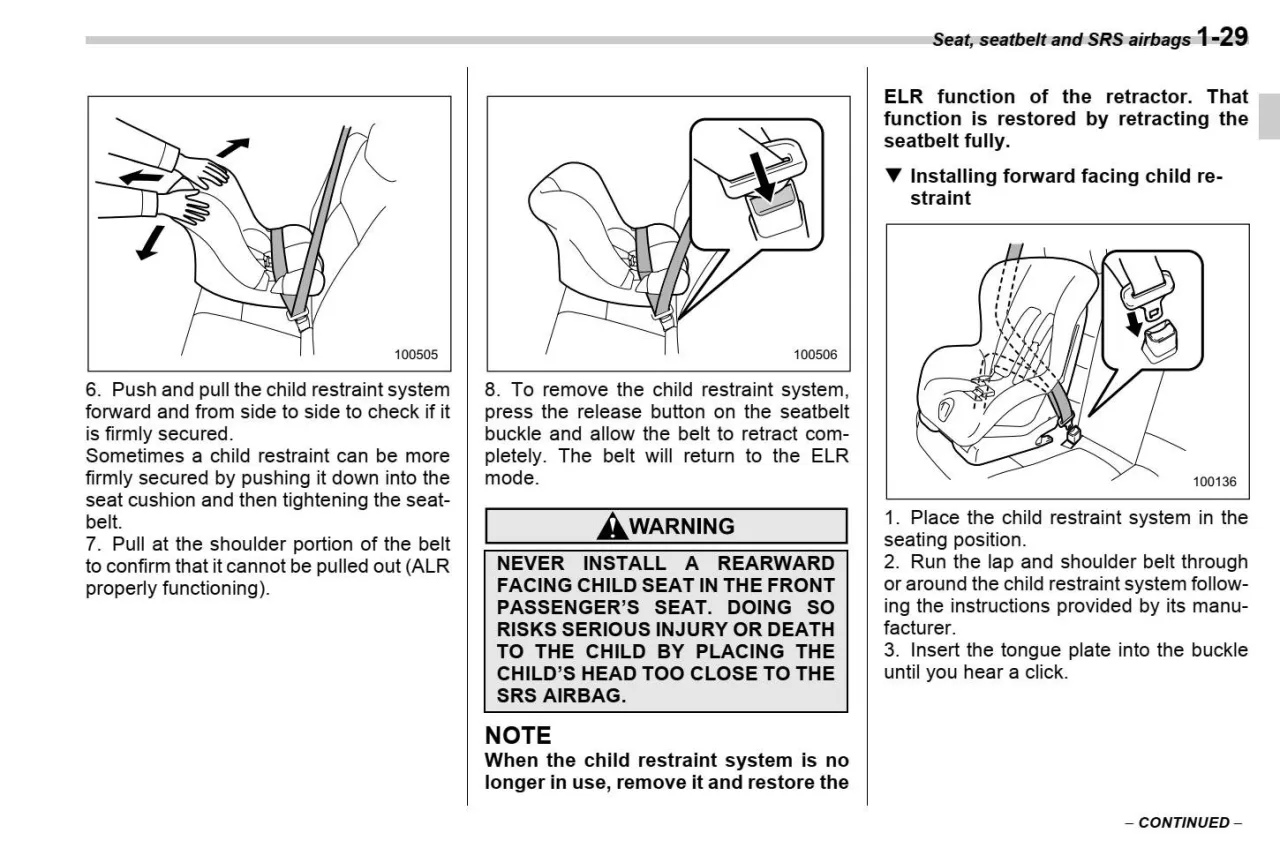 Seat, seatbelt and SRS airbags 1-29

100505

6. Push and pull the child restraint system forward and from side to side to check if it is firmly secured.
Sometimes a child restraint can be more firmly secured by pushing it down into the seat cushion and then tightening the seatbelt.
7. Pull at the shoulder portion of the belt to confirm that it cannot be pulled out (ALR properly functioning).

100506

8. To remove the child restraint system, press the release button on the seatbelt buckle and allow the belt to retract completely. The belt will return to the ELR mode.

WARNING

NEVER INSTALL A REARWARD FACING CHILD SEAT IN THE FRONT PASSENGER'S SEAT. DOING SO RISKS SERIOUS INJURY OR DEATH TO THE CHILD BY PLACING THE CHILD'S HEAD TOO CLOSE TO THE SRS AIRBAG.

NOTE
When the child restraint system is no longer in use, remove it and restore the ELR function of the retractor. That function is restored by retracting the seatbelt fully.

▼ Installing forward facing child restraint

100136

1. Place the child restraint system in the seating position.
2. Run the lap and shoulder belt through or around the child restraint system following the instructions provided by its manufacturer.
3. Insert the tongue plate into the buckle until you hear a click.

– CONTINUED –