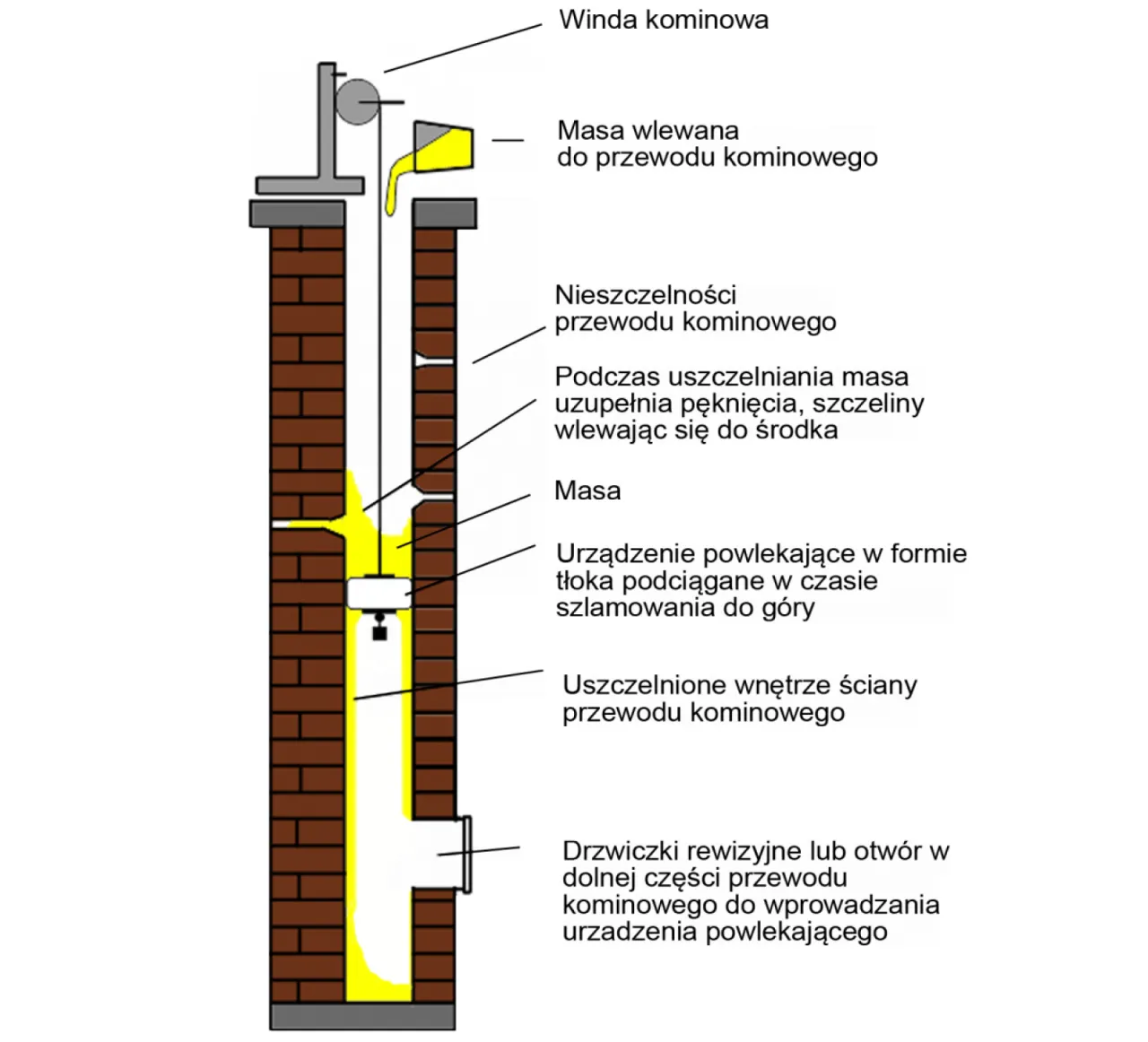 Winda kominowa

Masa wlewana do przewodu kominowego

Nieszczelności przewodu kominowego

Podczas uszczelniania masa uzupełnia pęknięcia, szczeliny wlewając się do środka

Masa

Urządzenie powlekające w formie tłoka podciągane w czasie szlamowania do góry

Uszczelnione wnętrze ściany przewodu kominowego

Drzwiczki rewizyjne lub otwór w dolnej części przewodu kominowego do wprowadzania urzadzenia powlekającego