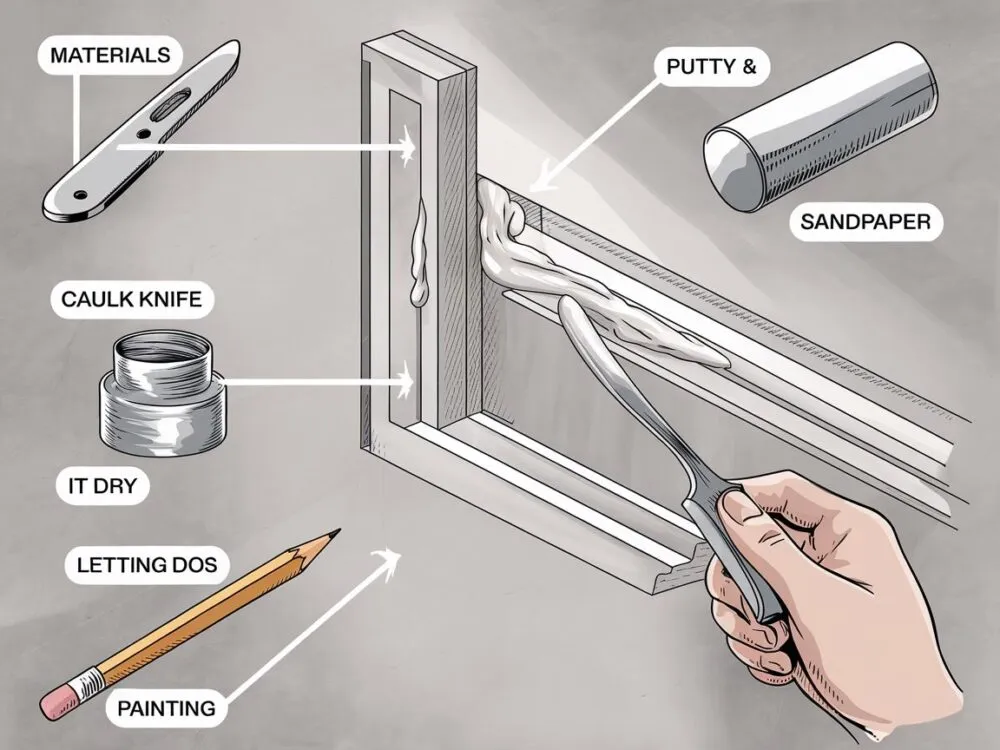 MATERIALS

PUTTY &

SANDPAPER

CAULK KNIFE

IT DRY

LETTING DOS

PAINTING