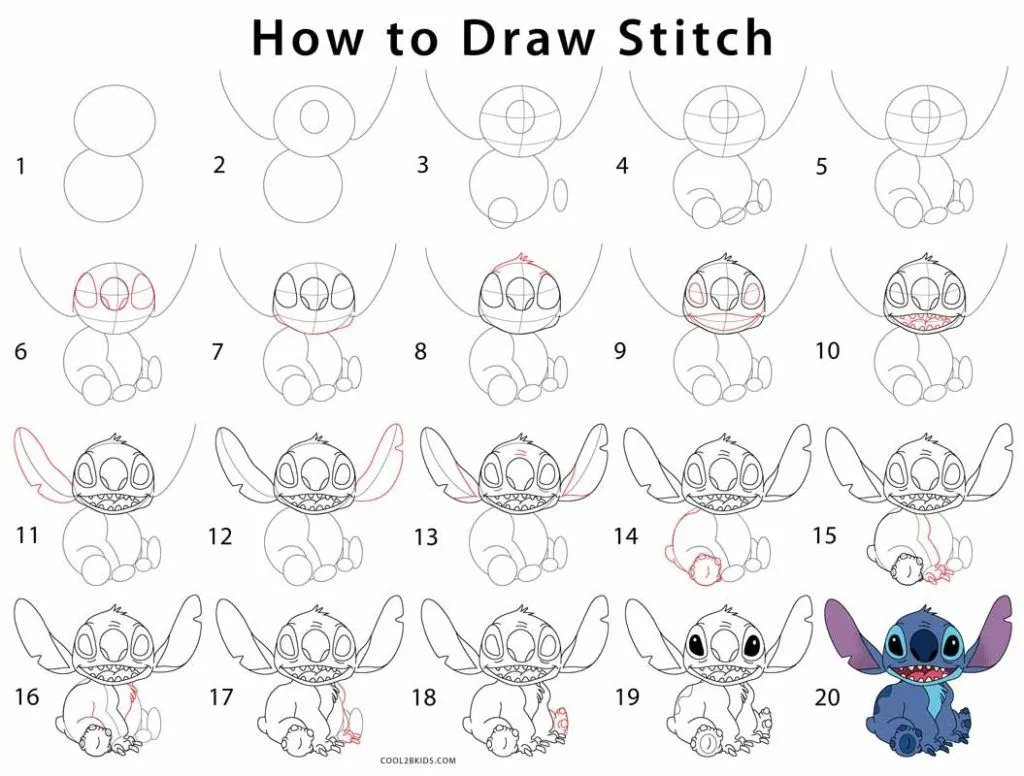 How to Draw Stitch

1

2

3

4

5

6

7

8

9

10

11

12

13

14

15

16

17

18

19

20

COOL2BKIDS.COM