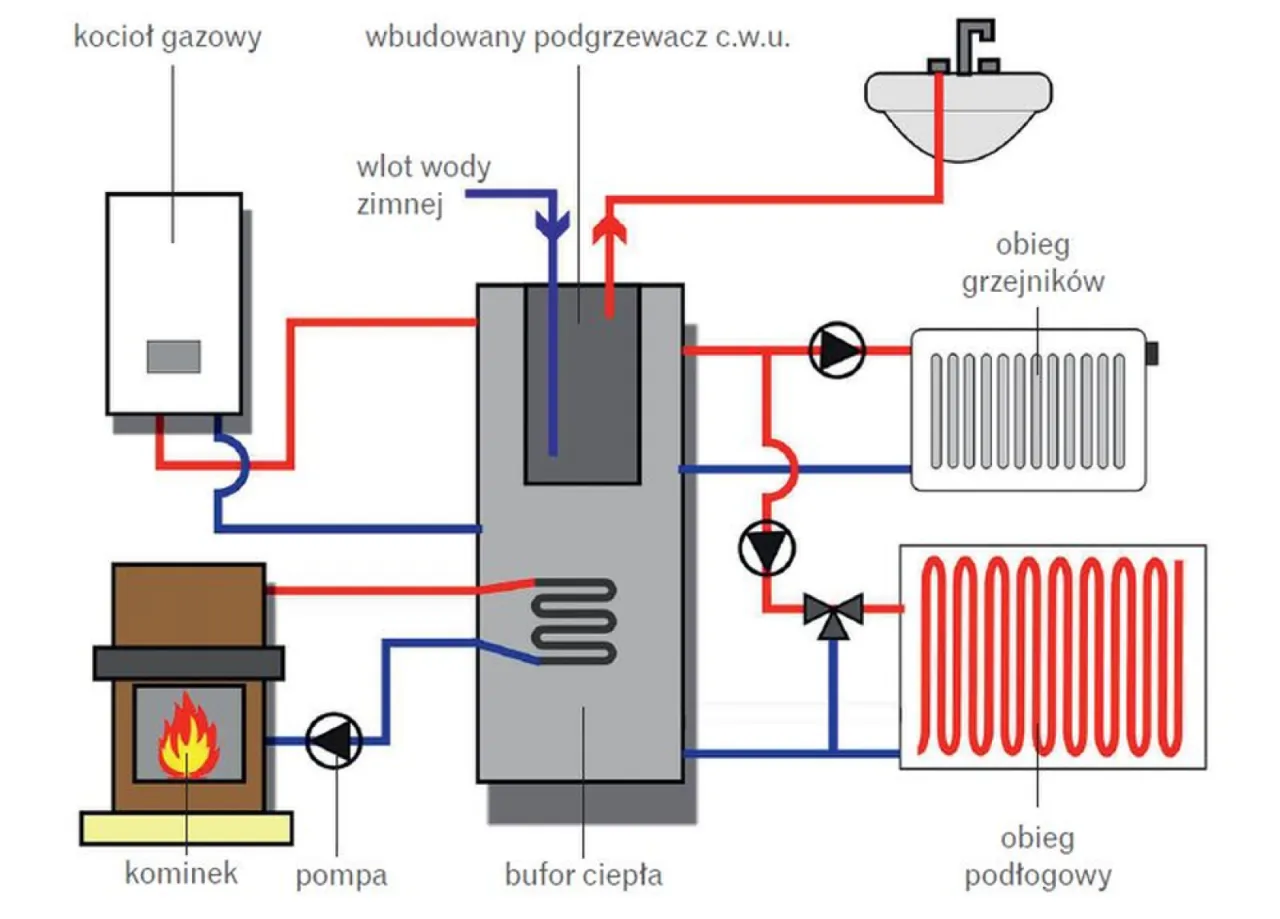 kocioł gazowy

wbudowany podgrzewacz c.w.u.

wlot wody zimnej

obieg grzejników

kominek

pompa

bufor ciepła

obieg podłogowy