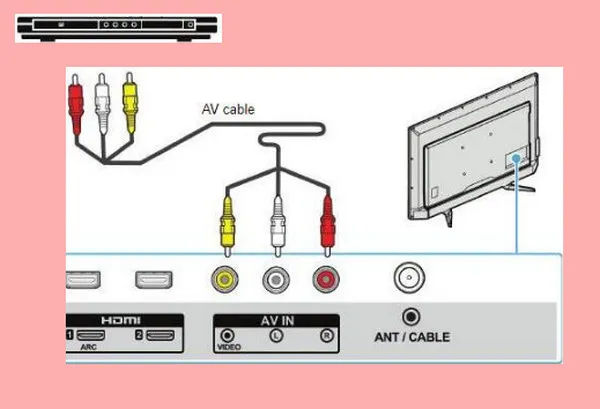 AV cable

HDMI
1
ARC
2

AV IN
VIDEO
L
R

ANT / CABLE