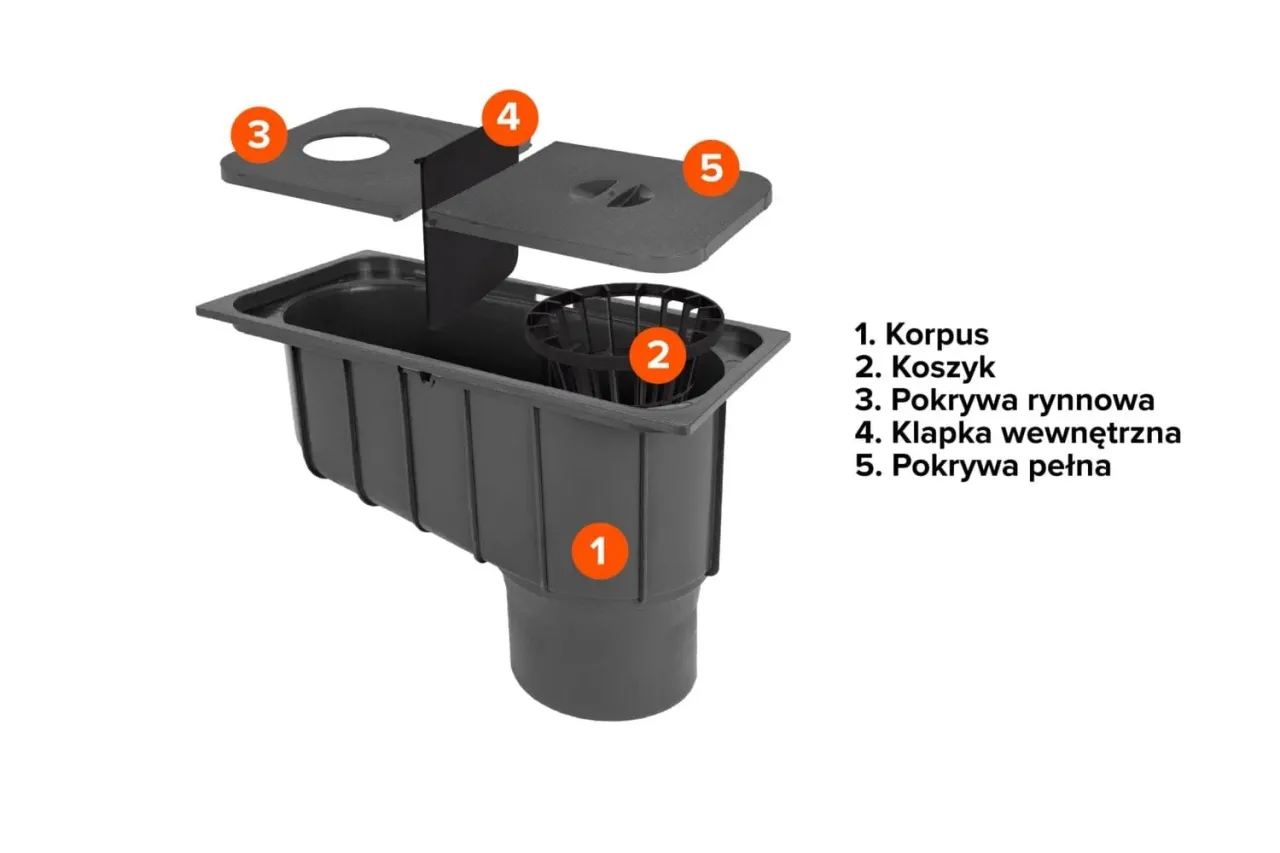 3
4
5
2
1

1. Korpus
2. Koszyk
3. Pokrywa rynnowa
4. Klapka wewnętrzna
5. Pokrywa pełna